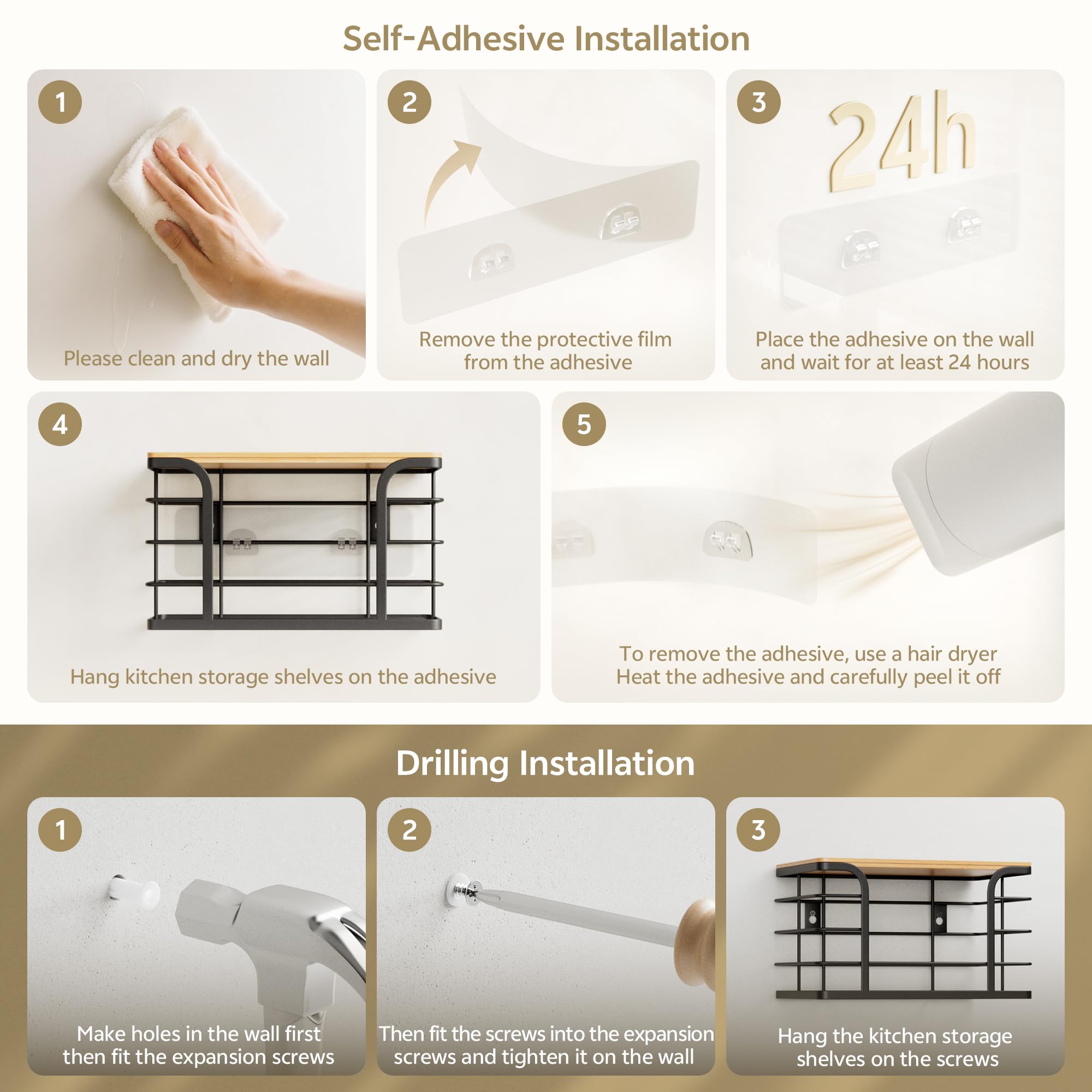 Self-Adhesive Installation

1
Please clean and dry the wall

2
Remove the protective film from the adhesive

3
24h
Place the adhesive on the wall and wait for at least 24 hours

4
Hang kitchen storage shelves on the adhesive

5
To remove the adhesive, use a hair dryer
Heat the adhesive and carefully peel it off

Drilling Installation

1
Make holes in the wall first then fit the expansion screws

2
Then fit the screws into the expansion screws and tighten it on the wall

3
Hang the kitchen storage shelves on the screws