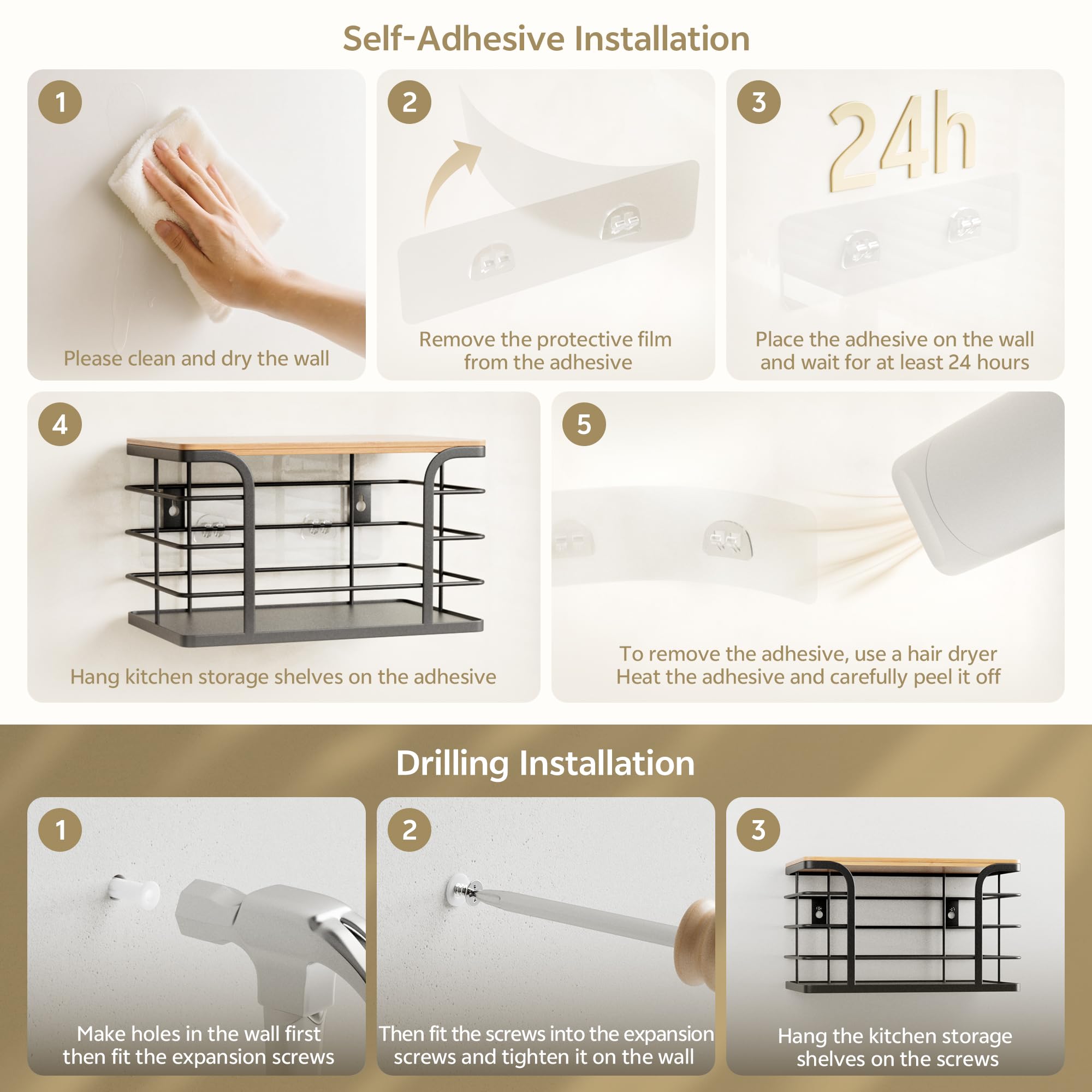 Self-Adhesive Installation

1
Please clean and dry the wall

2
Remove the protective film from the adhesive

3
24h
Place the adhesive on the wall and wait for at least 24 hours

4
Hang kitchen storage shelves on the adhesive

5
To remove the adhesive, use a hair dryer
Heat the adhesive and carefully peel it off

Drilling Installation

1
Make holes in the wall first then fit the expansion screws

2
Then fit the screws into the expansion screws and tighten it on the wall

3
Hang the kitchen storage shelves on the screws