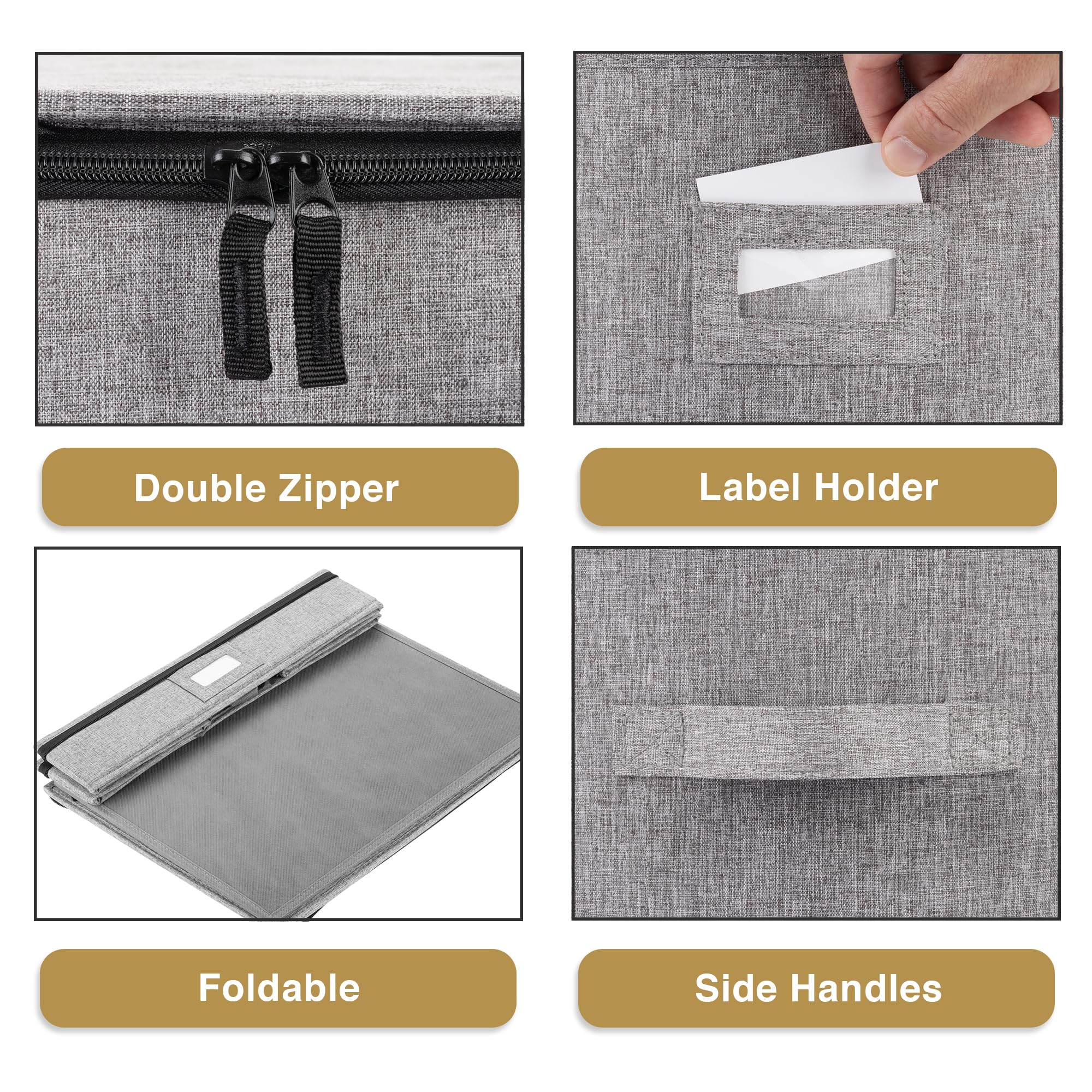 Double Zipper

Label Holder

Foldable

Side Handles