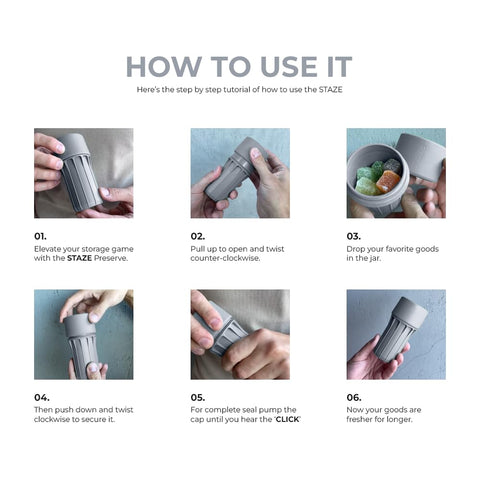 HOW TO USE IT
Here's the step by step tutorial of how to use the STAZE

01.
Elevate your storage game with the STAZE Preserve.

02.
Pull up to open and twist counter-clockwise.

03.
Drop your favorite goods in the jar.

04.
Then push down and twist clockwise to secure it.

05.
For complete seal pump the cap until you hear the "CLICK"

06.
Now your goods are fresher for longer.