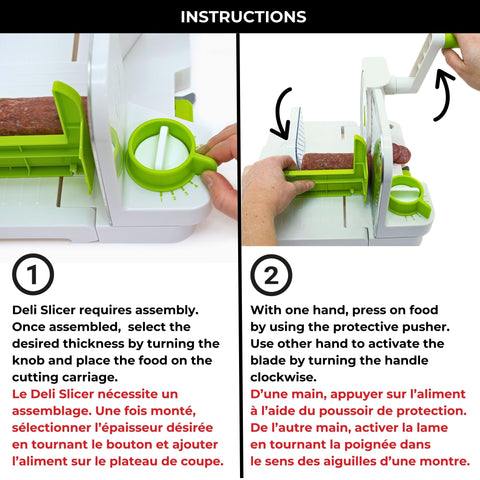 INSTRUCTIONS

1

Deli Slicer requires assembly. Once assembled, select the desired thickness by turning the knob and place the food on the cutting carriage.

Le Deli Slicer nécessite un assemblage. Une fois monté, sélectionner l'épaisseur désirée en tournant le bouton et ajouter l'aliment sur le plateau de coupe.

2

With one hand, press on food by using the protective pusher. Use other hand to activate the blade by turning the handle clockwise.

D'une main, appuyer sur l'aliment à l'aide du poussoir de protection. De l'autre main, activer la lame en tournant la poignée dans le sens des aiguilles d'une montre.