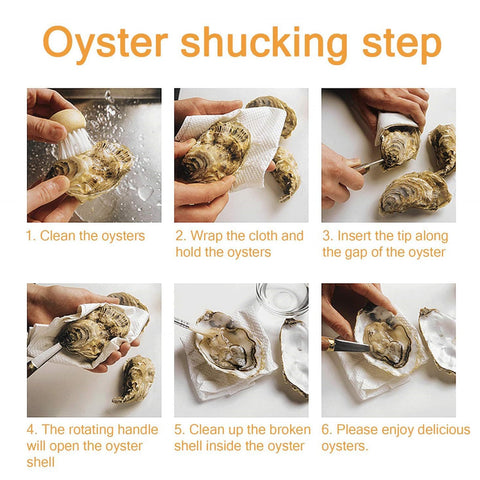 Oyster shucking step

1. Clean the oysters

2. Wrap the cloth and hold the oysters

3. Insert the tip along the gap of the oyster

4. The rotating handle will open the oyster shell

5. Clean up the broken shell inside the oyster

6. Please enjoy delicious oysters.