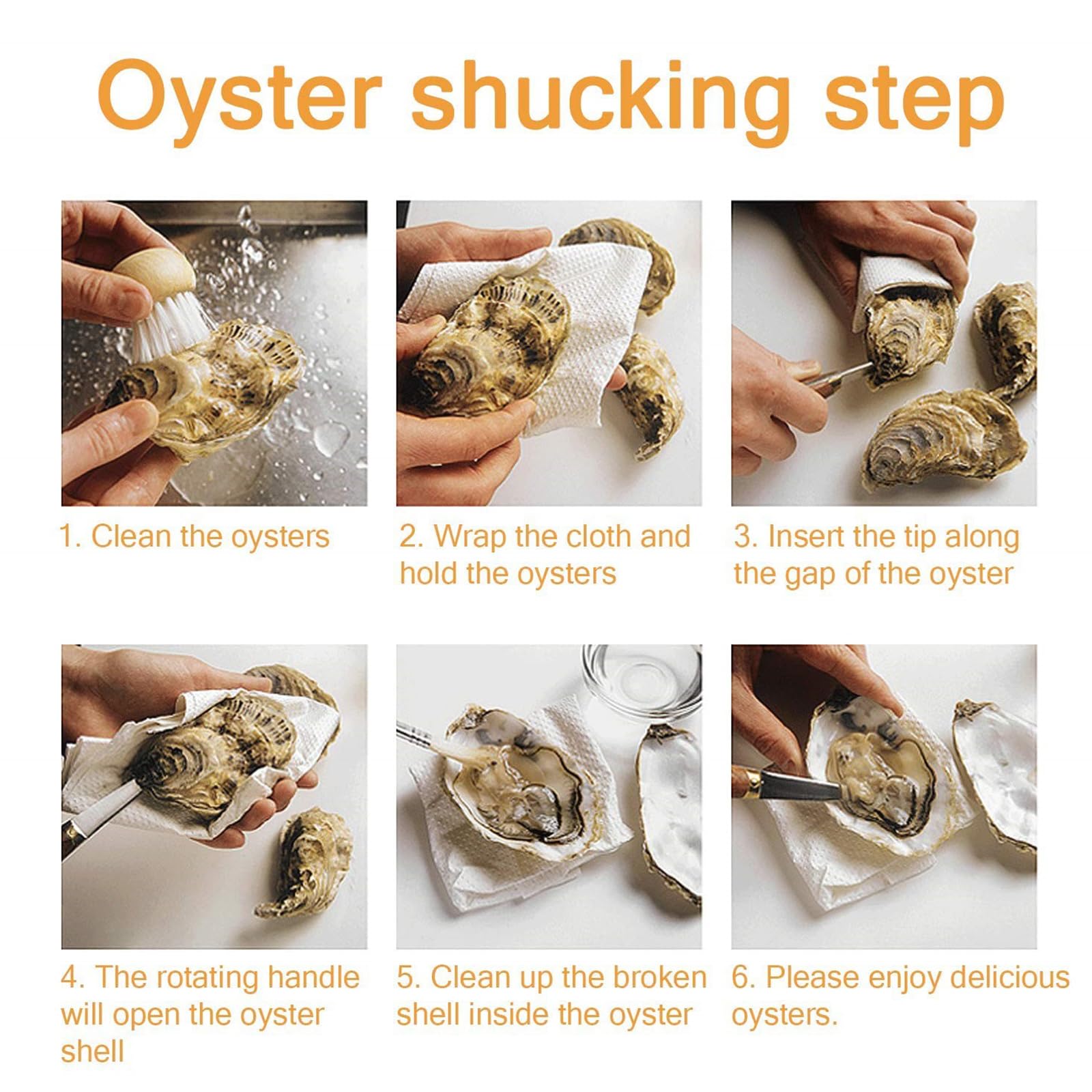 Oyster shucking step

1. Clean the oysters

2. Wrap the cloth and hold the oysters

3. Insert the tip along the gap of the oyster

4. The rotating handle will open the oyster shell

5. Clean up the broken shell inside the oyster

6. Please enjoy delicious oysters.