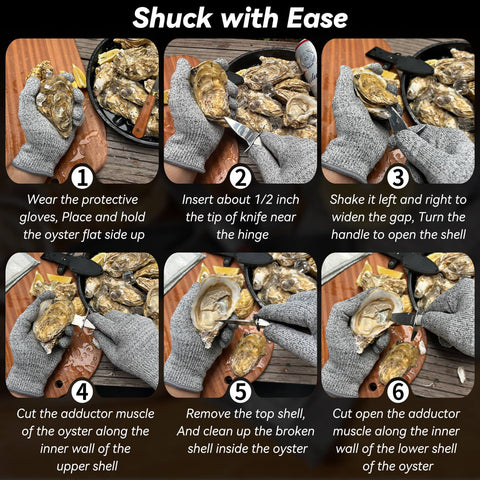 Shuck with Ease

1
Wear the protective gloves, Place and hold the oyster flat side up

2
Insert about 1/2 inch the tip of knife near the hinge

3
Shake it left and right to widen the gap, Turn the handle to open the shell

4
Cut the adductor muscle of the oyster along the inner wall of the upper shell

5
Remove the top shell, And clean up the broken shell inside the oyster

6
Cut open the adductor muscle along the inner wall of the lower shell of the oyster