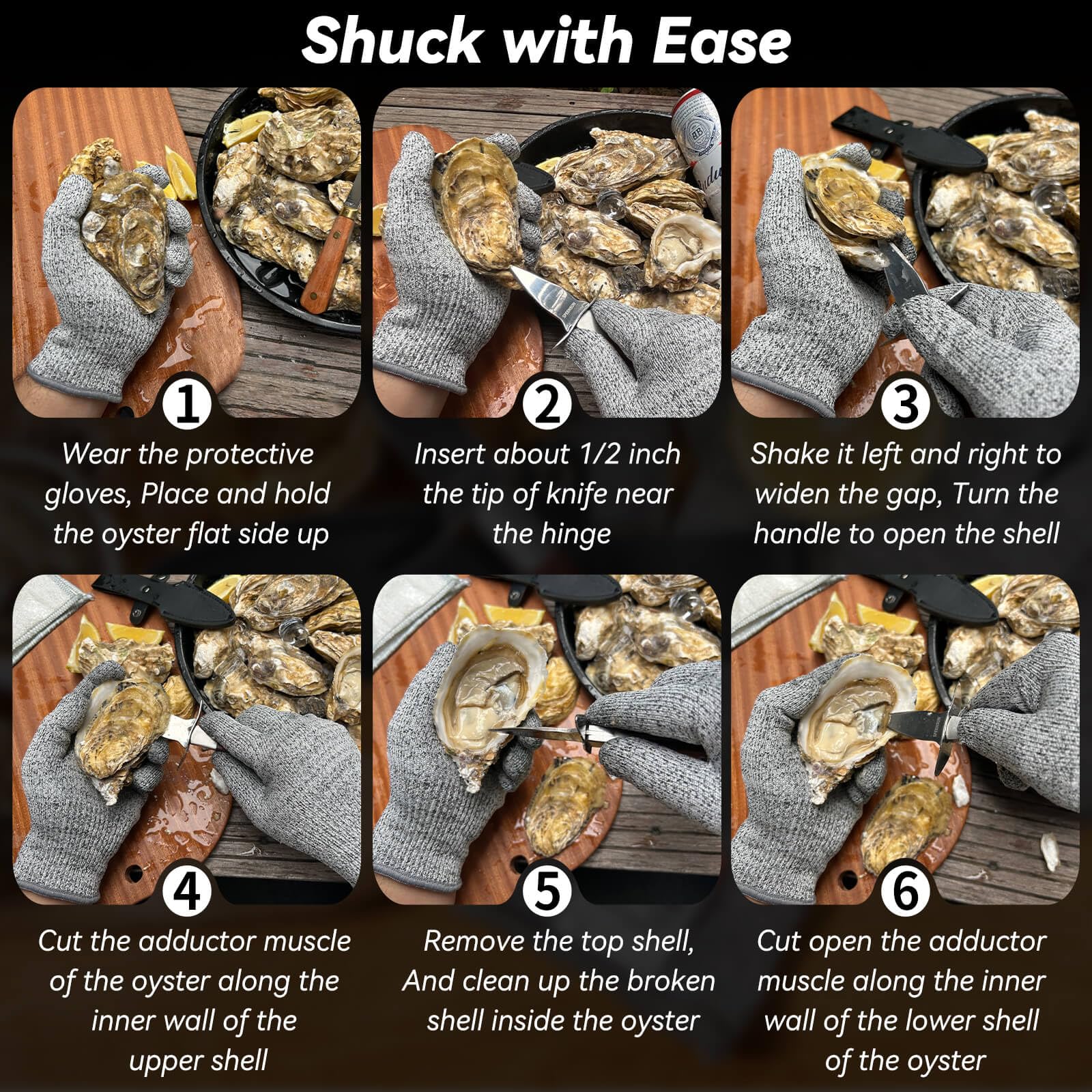 Shuck with Ease

1
Wear the protective gloves, Place and hold the oyster flat side up

2
Insert about 1/2 inch the tip of knife near the hinge

3
Shake it left and right to widen the gap, Turn the handle to open the shell

4
Cut the adductor muscle of the oyster along the inner wall of the upper shell

5
Remove the top shell, And clean up the broken shell inside the oyster

6
Cut open the adductor muscle along the inner wall of the lower shell of the oyster