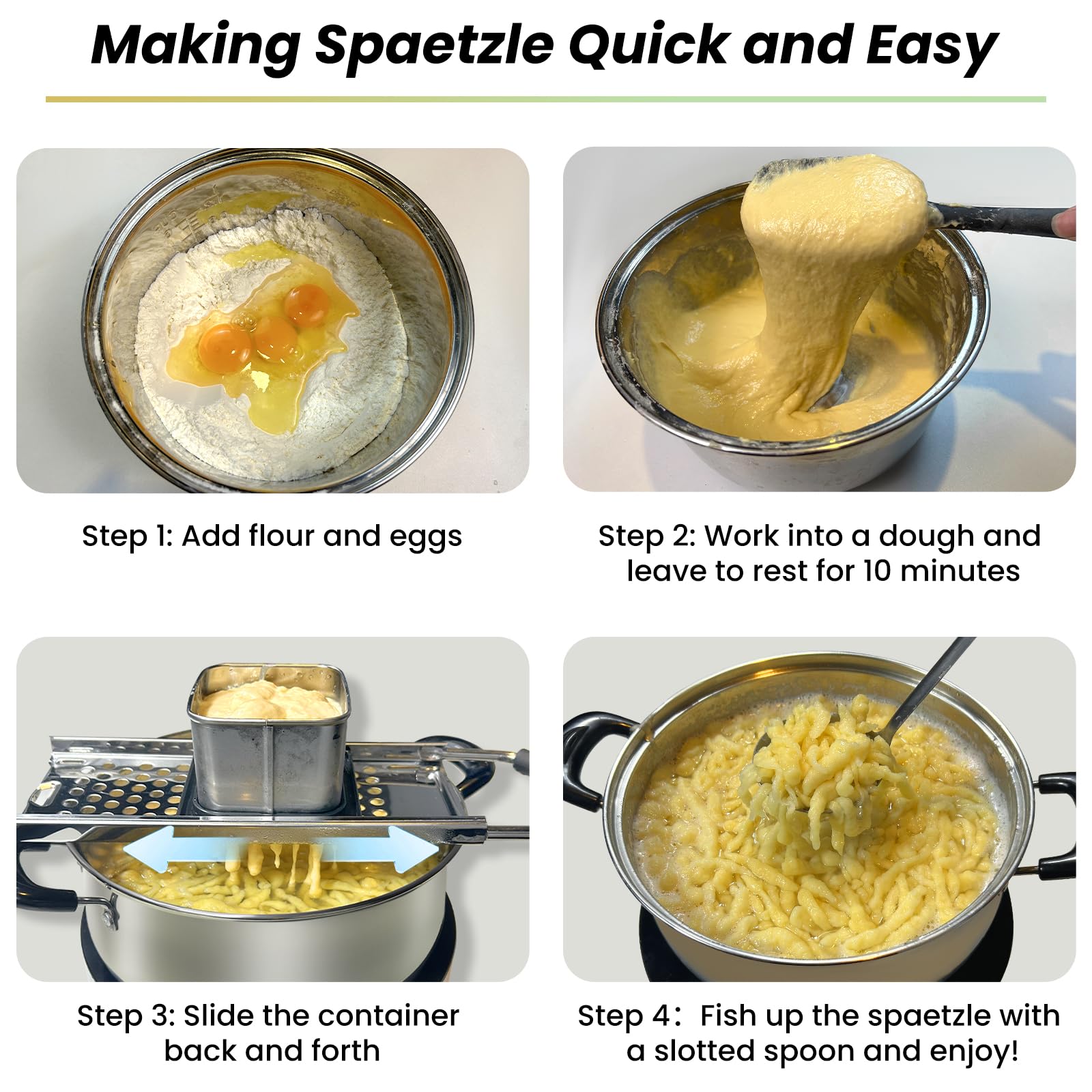 Making Spaetzle Quick and Easy

Step 1: Add flour and eggs

Step 2: Work into a dough and leave to rest for 10 minutes

Step 3: Slide the container back and forth

Step 4：Fish up the spaetzle with a slotted spoon and enjoy!