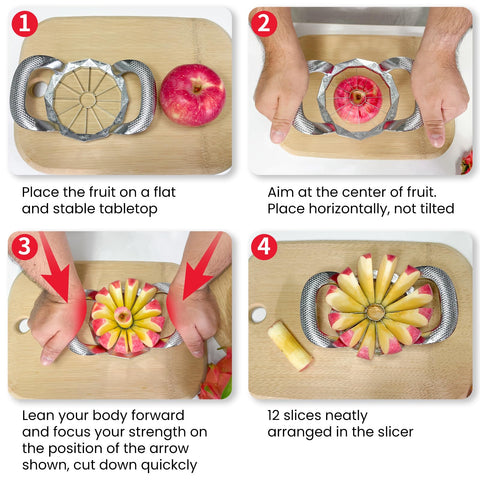 1

Place the fruit on a flat and stable tabletop

2

Aim at the center of fruit. Place horizontally, not tilted

3

Lean your body forward and focus your strength on the position of the arrow shown, cut down quickcly

4

12 slices neatly arranged in the slicer