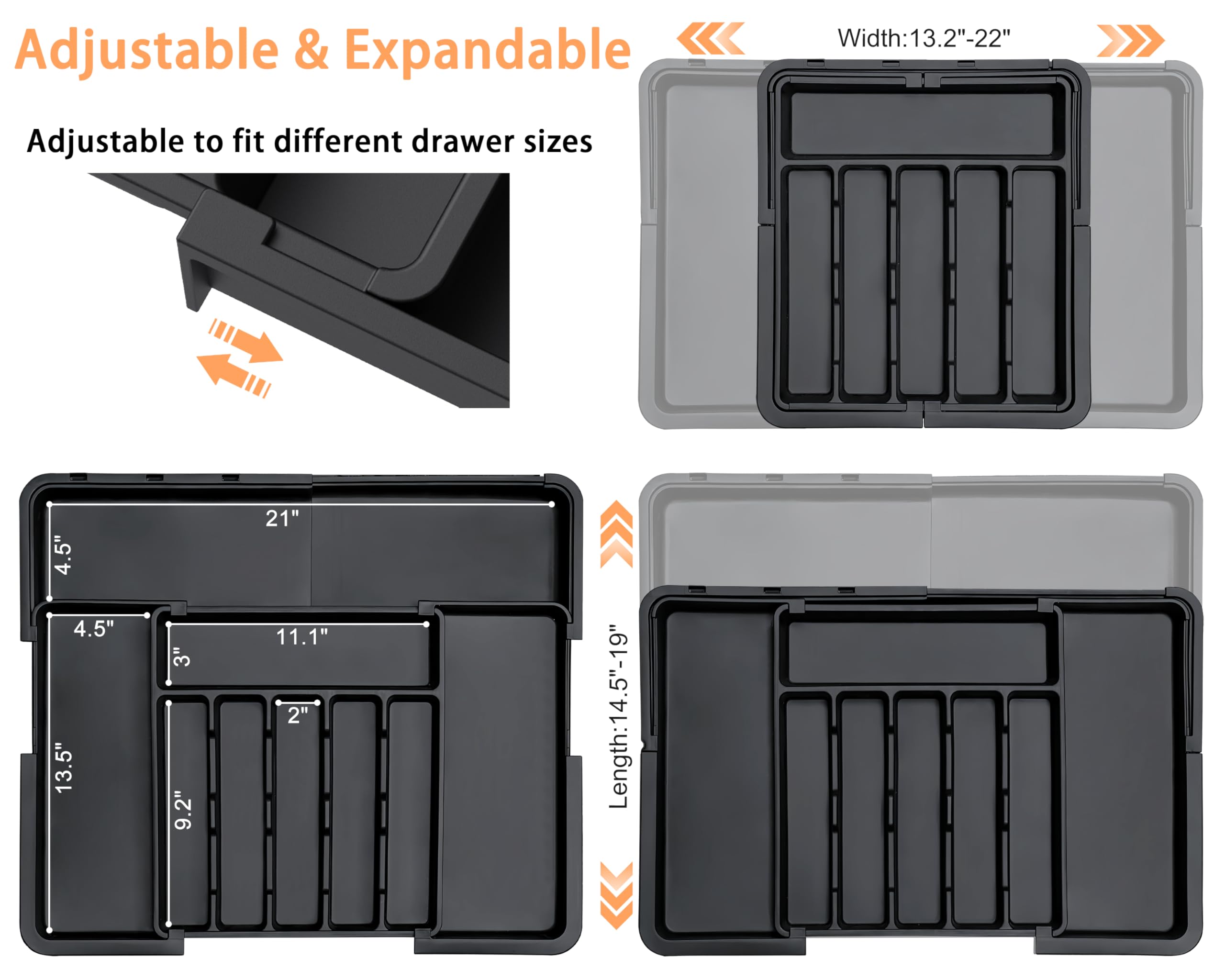 Adjustable & Expandable

Adjustable to fit different drawer sizes

Width:13.2"-22"

21"
4.5"
4.5"
11.1"
3"
2"
13.5"
9.2"

Length:14.5"-19"