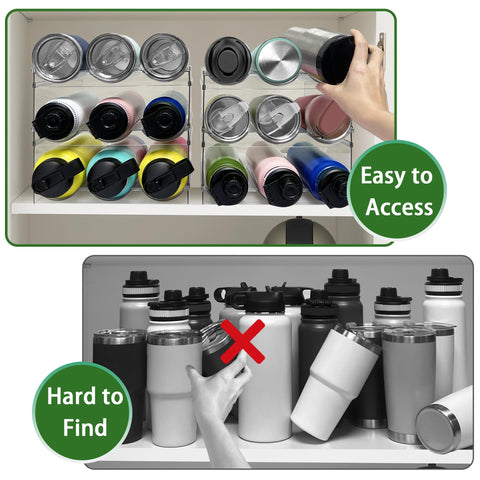 Easy to Access

Hard to Find