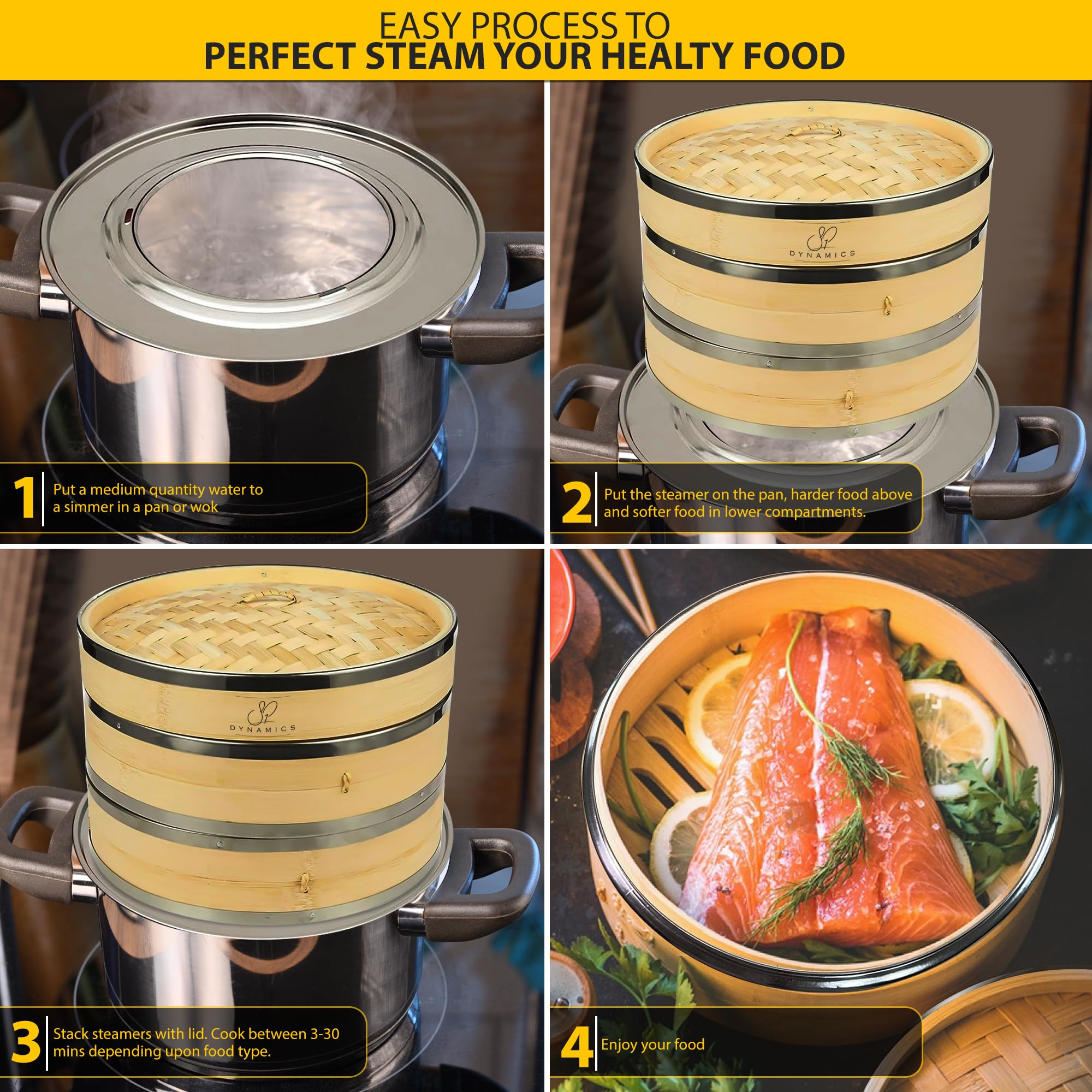 EASY PROCESS TO
PERFECT STEAM YOUR HEALTY FOOD

SP
DYNAMICS

1 Put a medium quantity water to a simmer in a pan or wok

2 Put the steamer on the pan, harder food above and softer food in lower compartments.

SP
DYNAMICS

3 Stack steamers with lid. Cook between 3-30 mins depending upon food type.

4 Enjoy your food