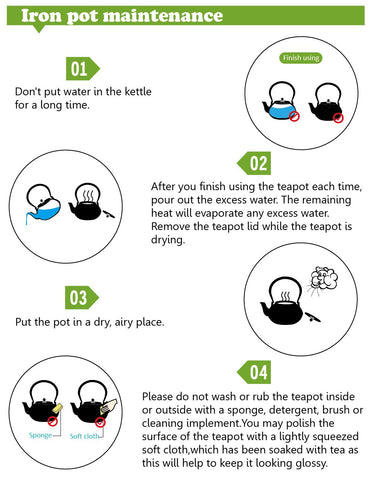 Iron pot maintenance

01

Don't put water in the kettle for a long time.

Finish using

02

After you finish using the teapot each time, pour out the excess water. The remaining heat will evaporate any excess water. Remove the teapot lid while the teapot is drying.

03

Put the pot in a dry, airy place.

04

Please do not wash or rub the teapot inside or outside with a sponge, detergent, brush or cleaning implement.You may polish the surface of the teapot with a lightly squeezed soft cloth,which has been soaked with tea as this will help to keep it looking glossy.

Sponge

Soft cloth