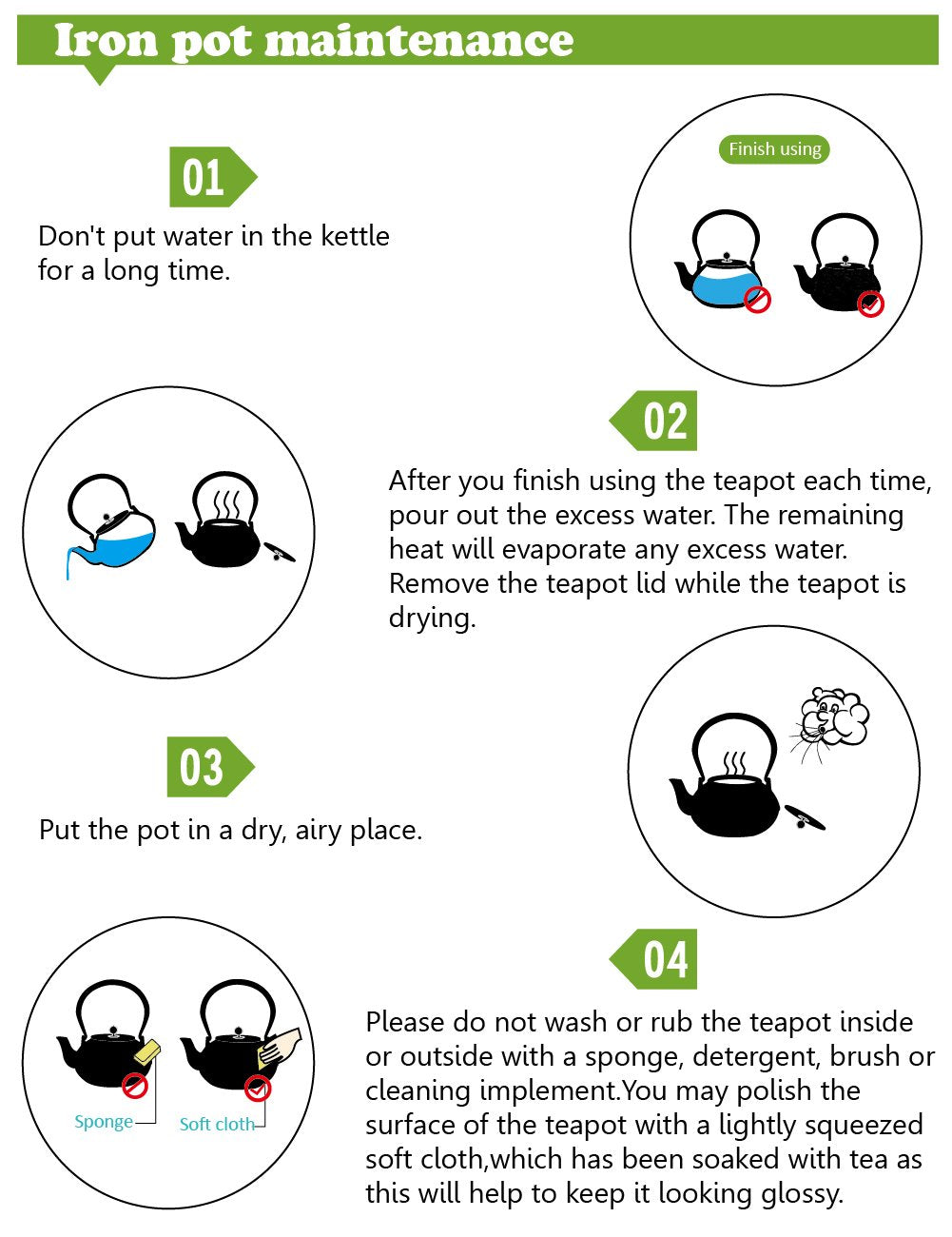 Iron pot maintenance

01

Don't put water in the kettle for a long time.

Finish using

02

After you finish using the teapot each time, pour out the excess water. The remaining heat will evaporate any excess water. Remove the teapot lid while the teapot is drying.

03

Put the pot in a dry, airy place.

04

Please do not wash or rub the teapot inside or outside with a sponge, detergent, brush or cleaning implement.You may polish the surface of the teapot with a lightly squeezed soft cloth,which has been soaked with tea as this will help to keep it looking glossy.

Sponge

Soft cloth