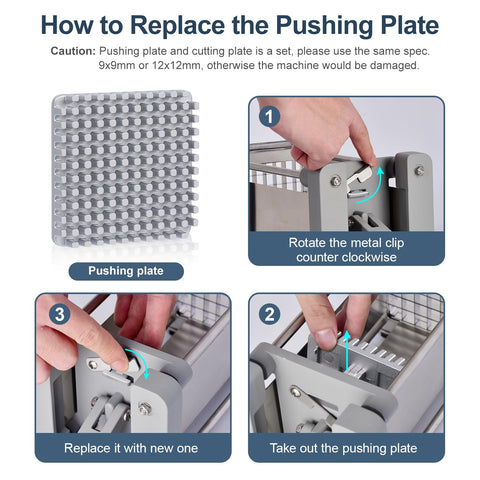 How to Replace the Pushing Plate

Caution: Pushing plate and cutting plate is a set, please use the same spec. 9x9mm or 12x12mm, otherwise the machine would be damaged.

Pushing plate

1

Rotate the metal clip counter clockwise

3

Replace it with new one

2

Take out the pushing plate