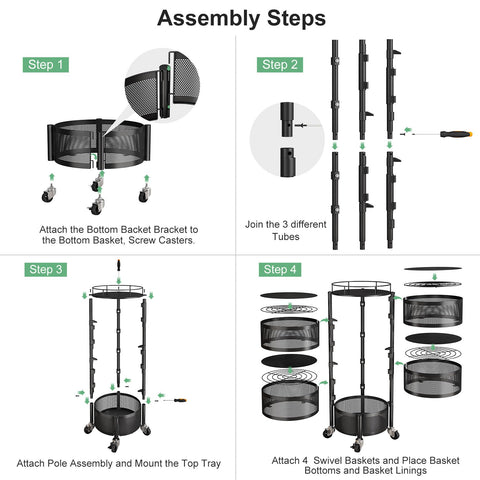 Assembly Steps

Step 1

Attach the Bottom Backet Bracket to the Bottom Basket, Screw Casters.

Step 2

Join the 3 different Tubes

Step 3

Attach Pole Assembly and Mount the Top Tray

Step 4

Attach 4 Swivel Baskets and Place Basket Bottoms and Basket Linings