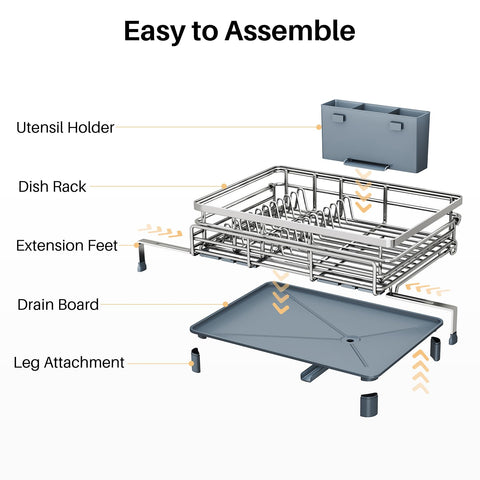 Easy to Assemble

Utensil Holder

Dish Rack

Extension Feet

Drain Board

Leg Attachment