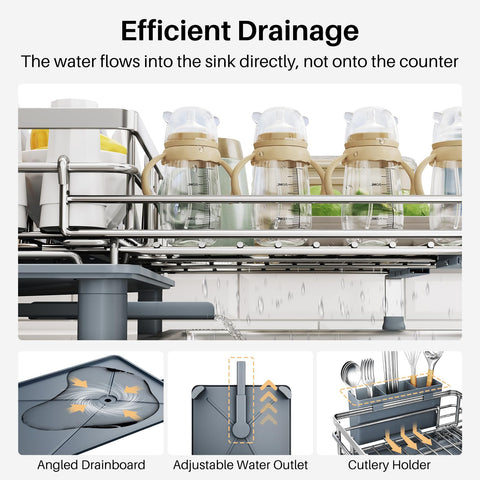 Efficient Drainage

The water flows into the sink directly, not onto the counter

Angled Drainboard

Adjustable Water Outlet

Cutlery Holder