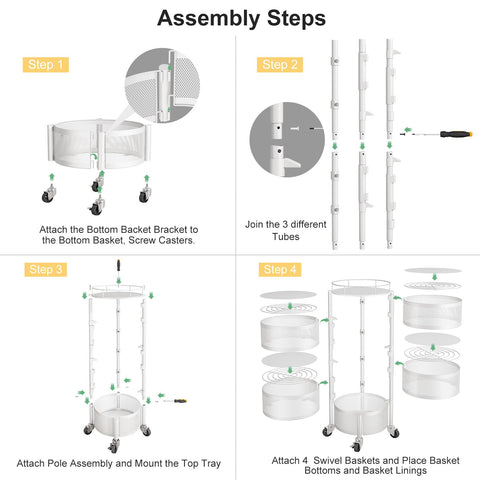 Assembly Steps

Step 1

Attach the Bottom Backet Bracket to the Bottom Basket, Screw Casters.

Step 2

Join the 3 different Tubes

Step 3

Attach Pole Assembly and Mount the Top Tray

Step 4

Attach 4 Swivel Baskets and Place Basket Bottoms and Basket Linings