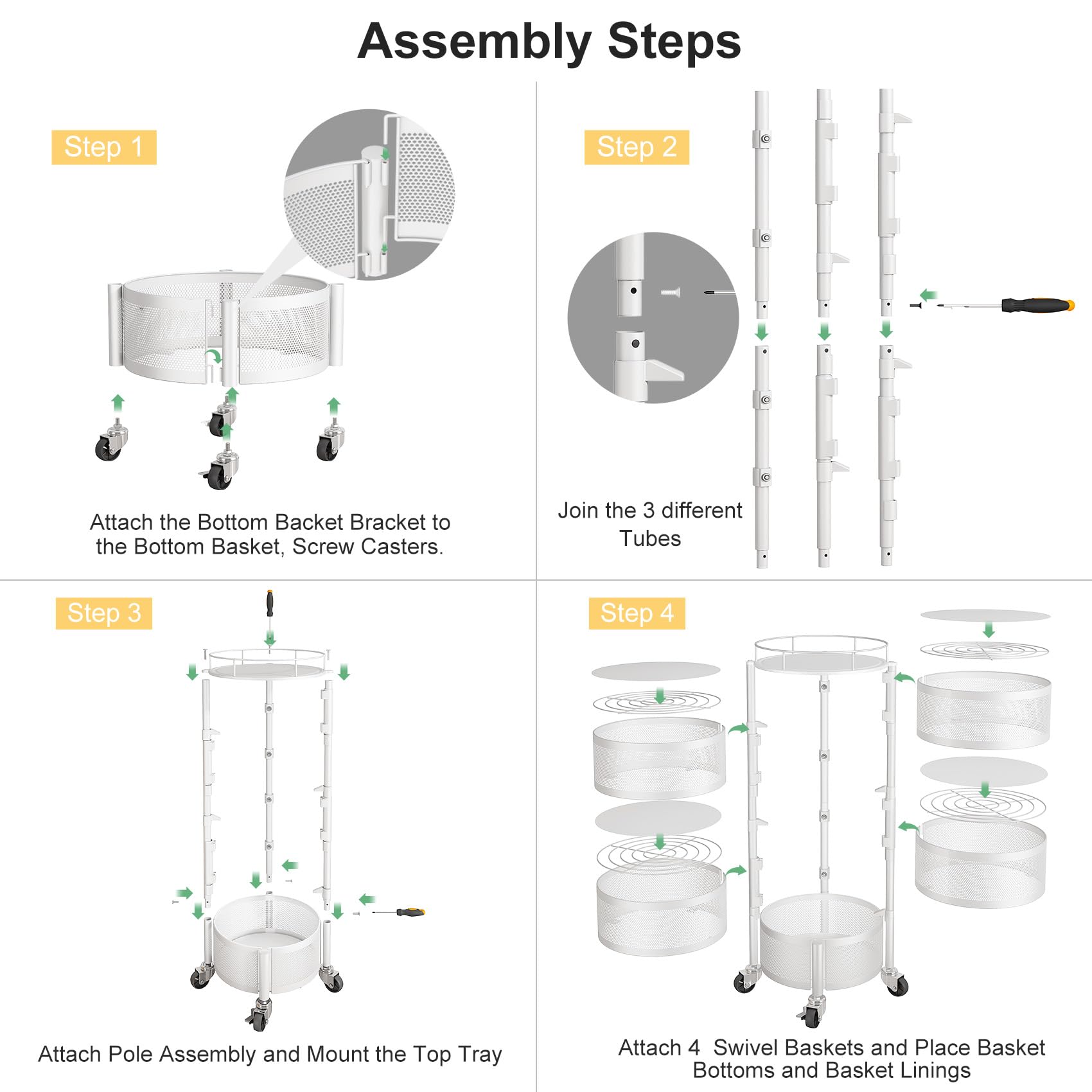 Assembly Steps

Step 1

Attach the Bottom Backet Bracket to the Bottom Basket, Screw Casters.

Step 2

Join the 3 different Tubes

Step 3

Attach Pole Assembly and Mount the Top Tray

Step 4

Attach 4 Swivel Baskets and Place Basket Bottoms and Basket Linings