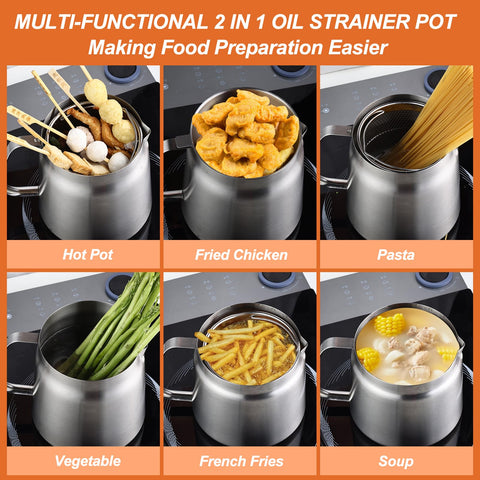 MULTI-FUNCTIONAL 2 IN 1 OIL STRAINER POT
Making Food Preparation Easier

Hot Pot

Fried Chicken

Pasta

Vegetable

French Fries

Soup