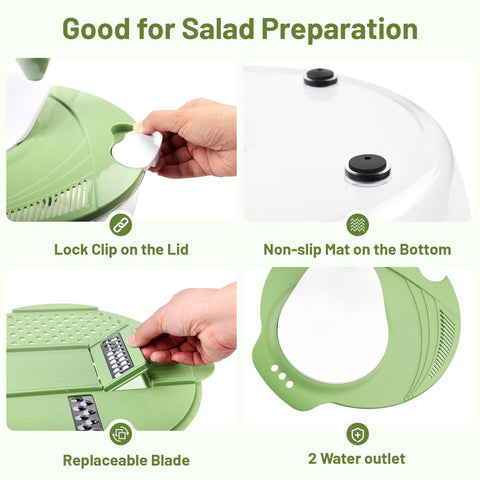 Good for Salad Preparation

Lock Clip on the Lid

Non-slip Mat on the Bottom

Replaceable Blade

2 Water outlet