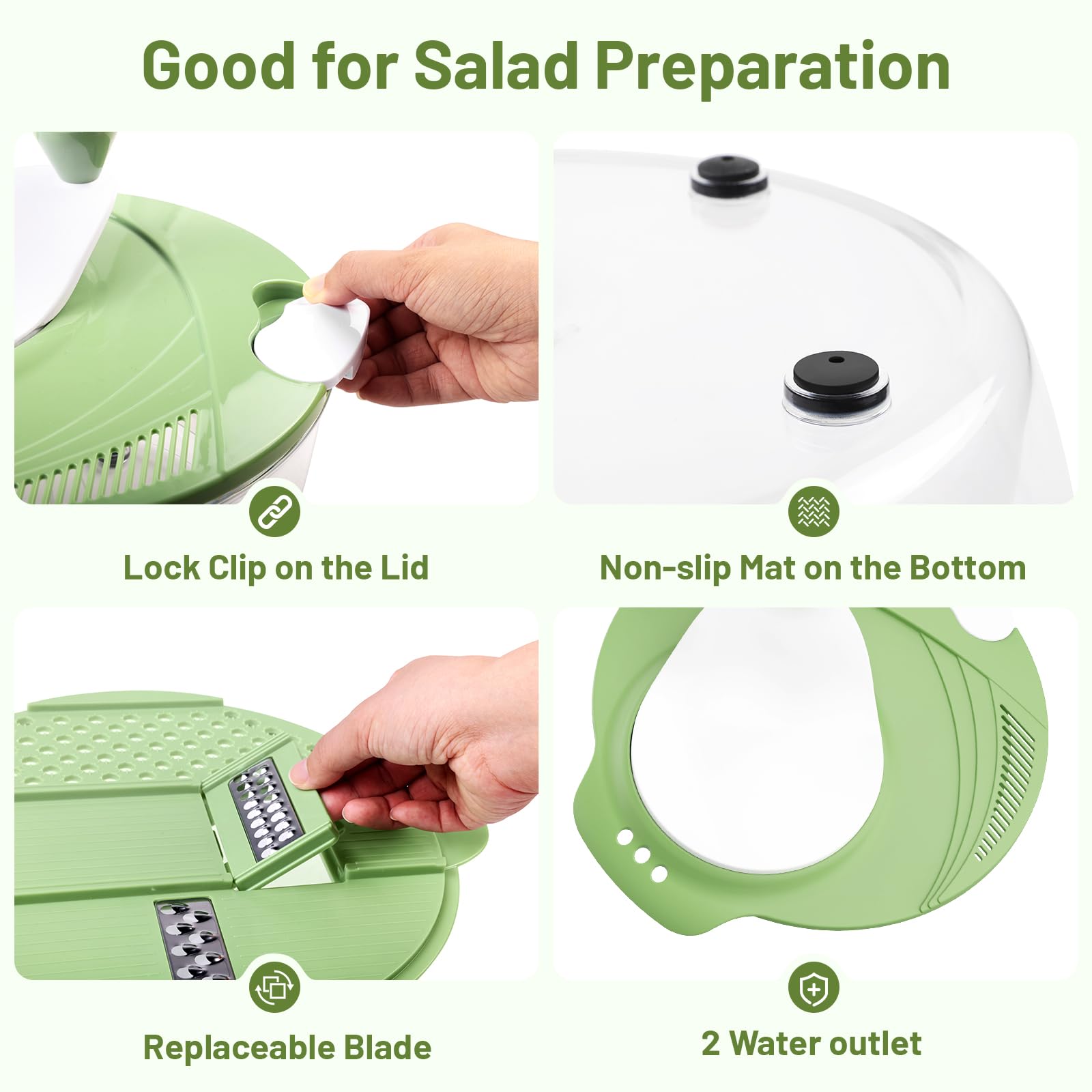 Good for Salad Preparation

Lock Clip on the Lid

Non-slip Mat on the Bottom

Replaceable Blade

2 Water outlet