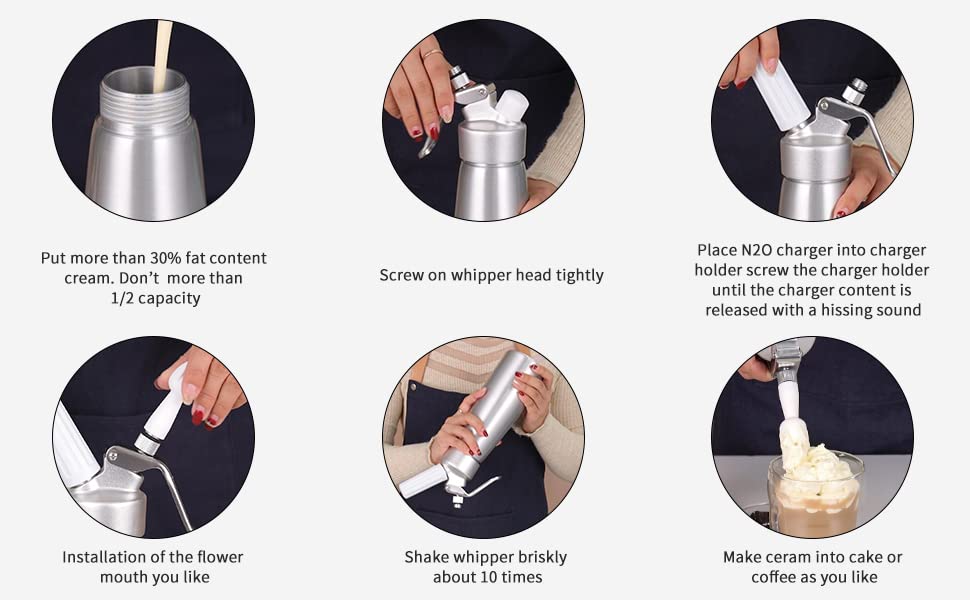 Put more than 30% fat content cream. Don't more than 1/2 capacity

Screw on whipper head tightly

Place N2O charger into charger holder screw the charger holder until the charger content is released with a hissing sound

Installation of the flower mouth you like

Shake whipper briskly about 10 times

Make ceram into cake or coffee as you like