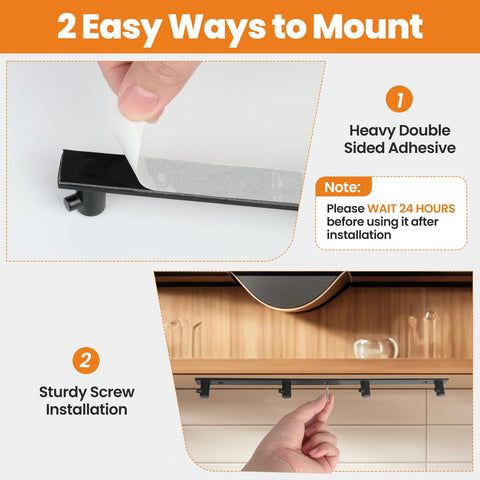 2 Easy Ways to Mount

1

Heavy Double Sided Adhesive

Note:

Please WAIT 24 HOURS before using it after installation

2

Sturdy Screw Installation