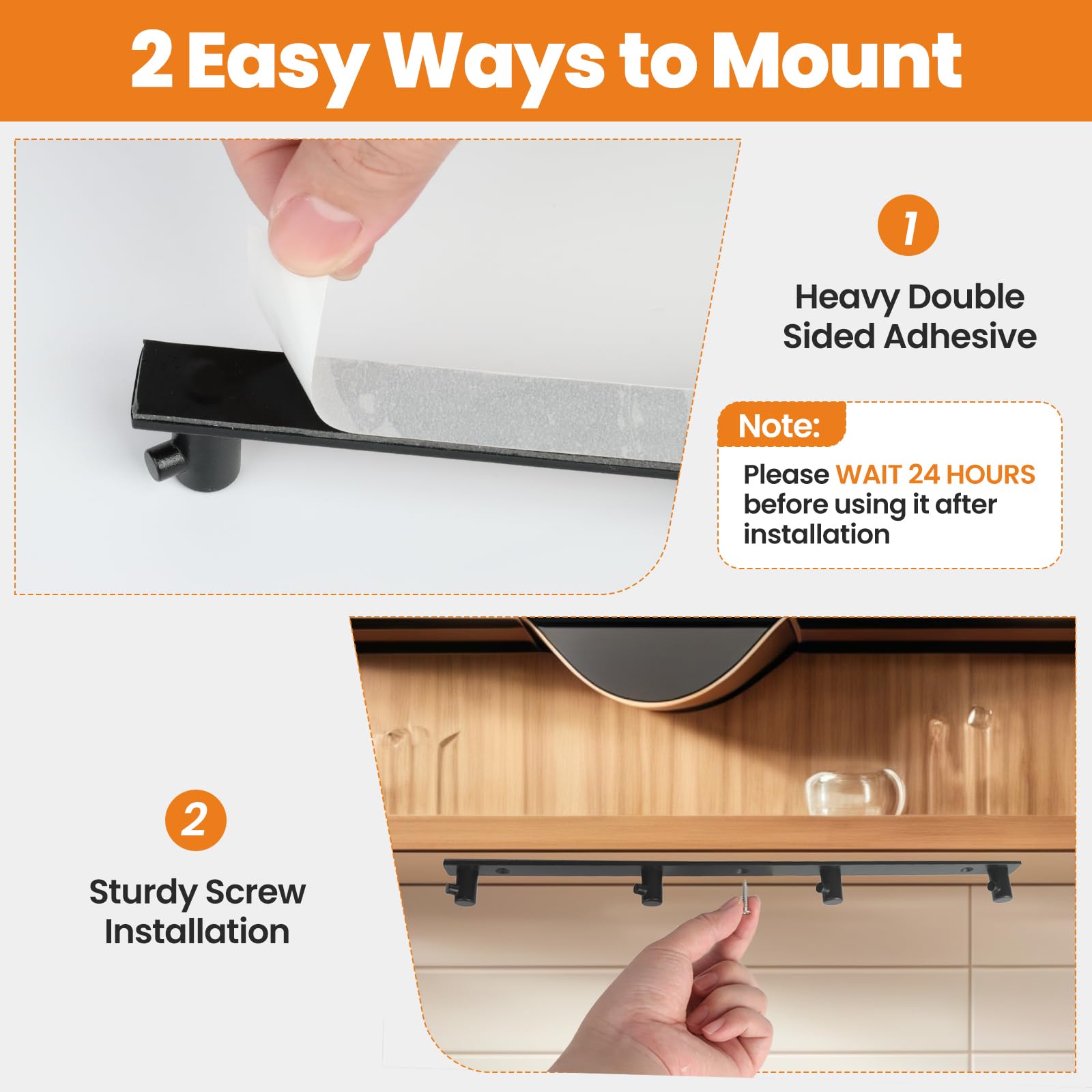 2 Easy Ways to Mount

1

Heavy Double Sided Adhesive

Note:

Please WAIT 24 HOURS before using it after installation

2

Sturdy Screw Installation