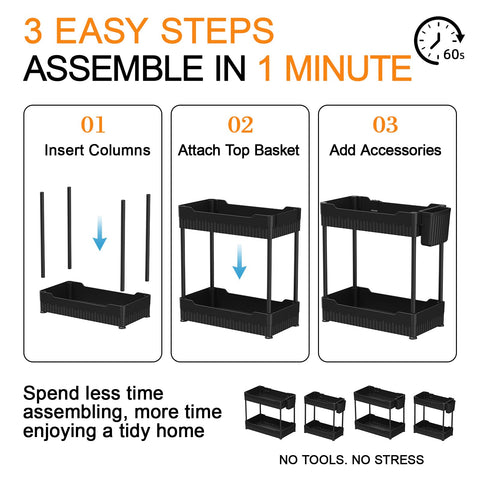 3 EASY STEPS
ASSEMBLE IN 1 MINUTE

60s

01
Insert Columns

02
Attach Top Basket

03
Add Accessories

Spend less time assembling, more time enjoying a tidy home

NO TOOLS. NO STRESS