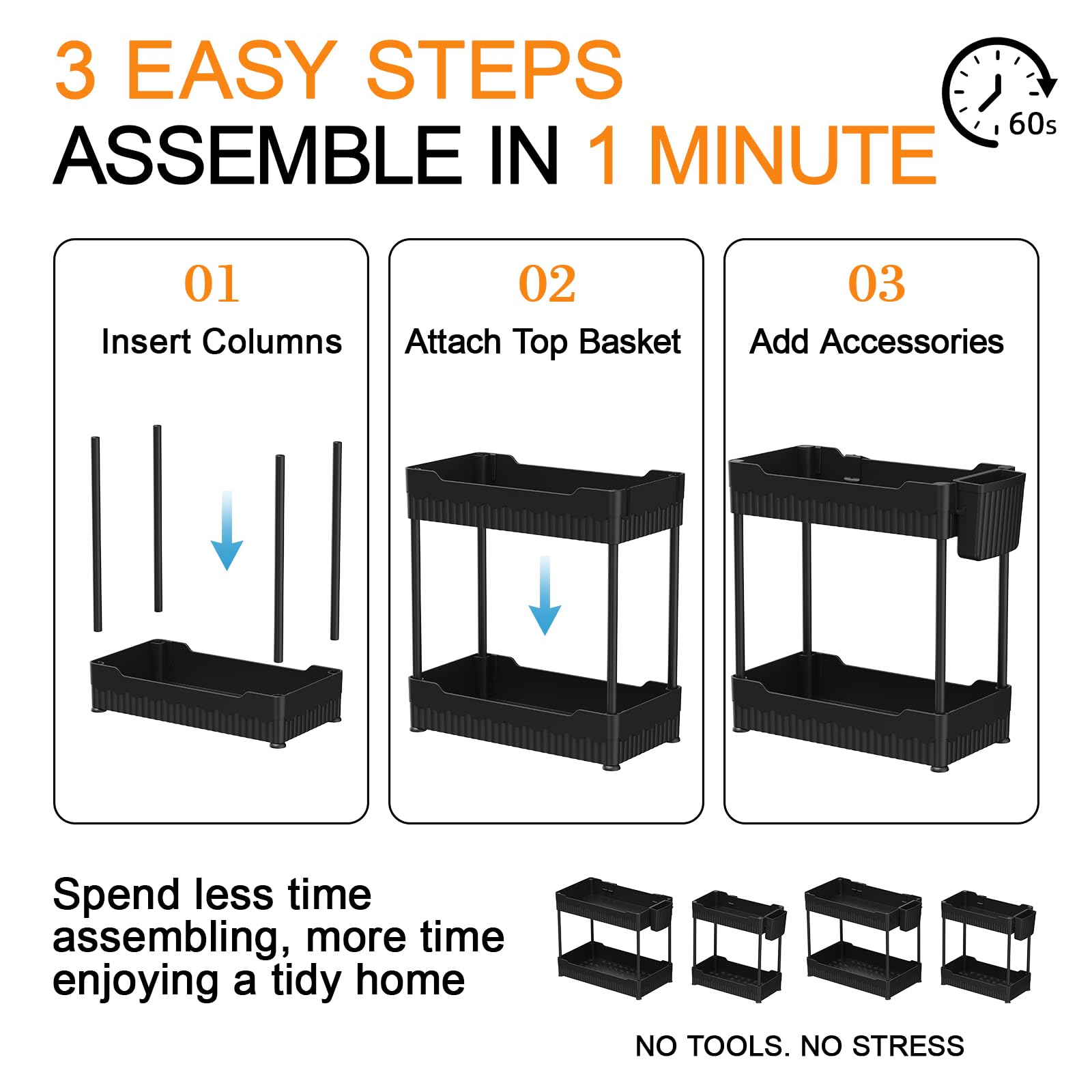 3 EASY STEPS
ASSEMBLE IN 1 MINUTE

60s

01
Insert Columns

02
Attach Top Basket

03
Add Accessories

Spend less time assembling, more time enjoying a tidy home

NO TOOLS. NO STRESS