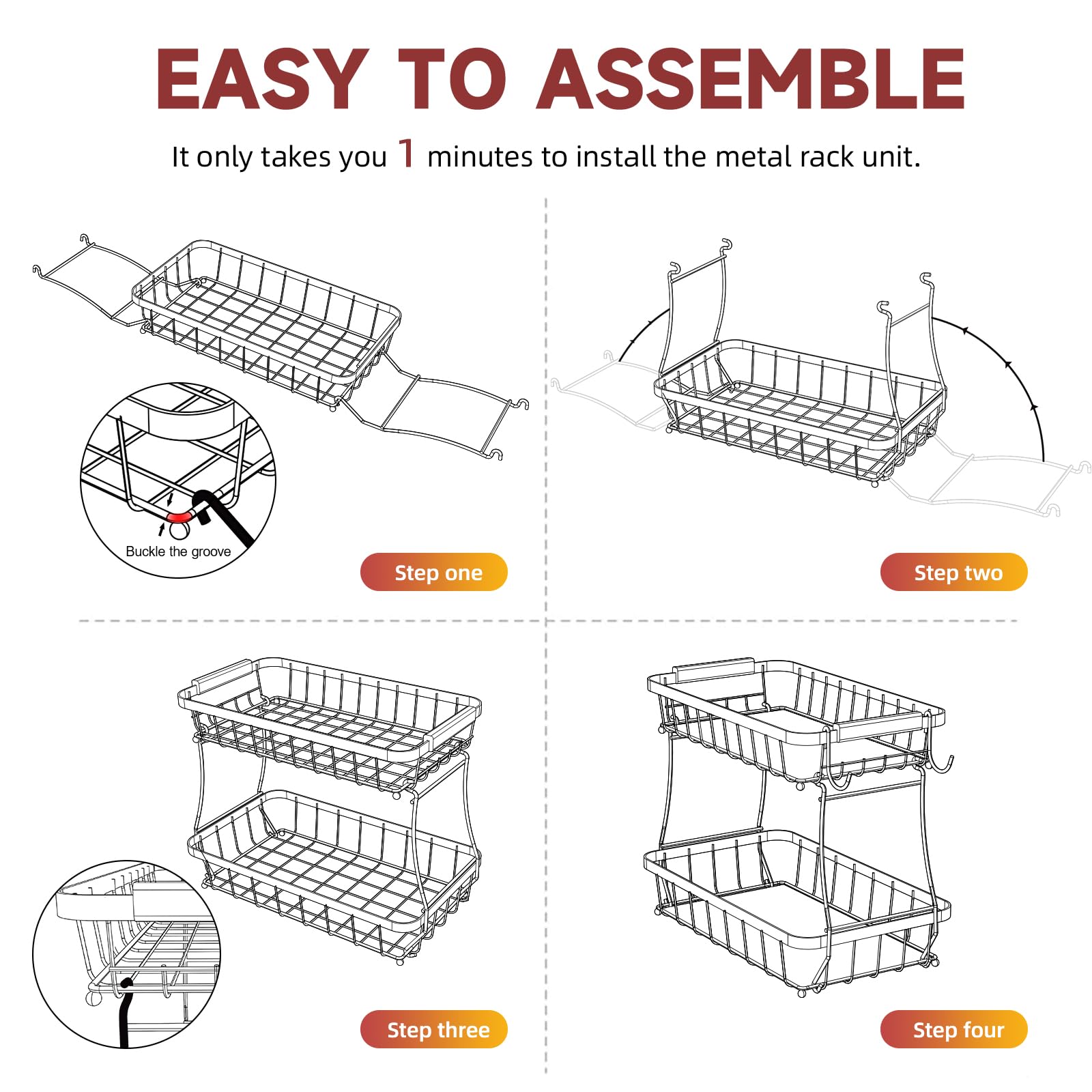 EASY TO ASSEMBLE

It only takes you 1 minutes to install the metal rack unit.

Buckle the groove

Step one

Step two

Step three

Step four