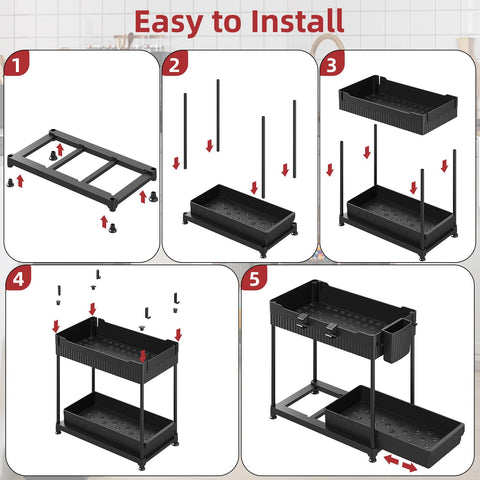 Easy to Install

1

2

3

4

5