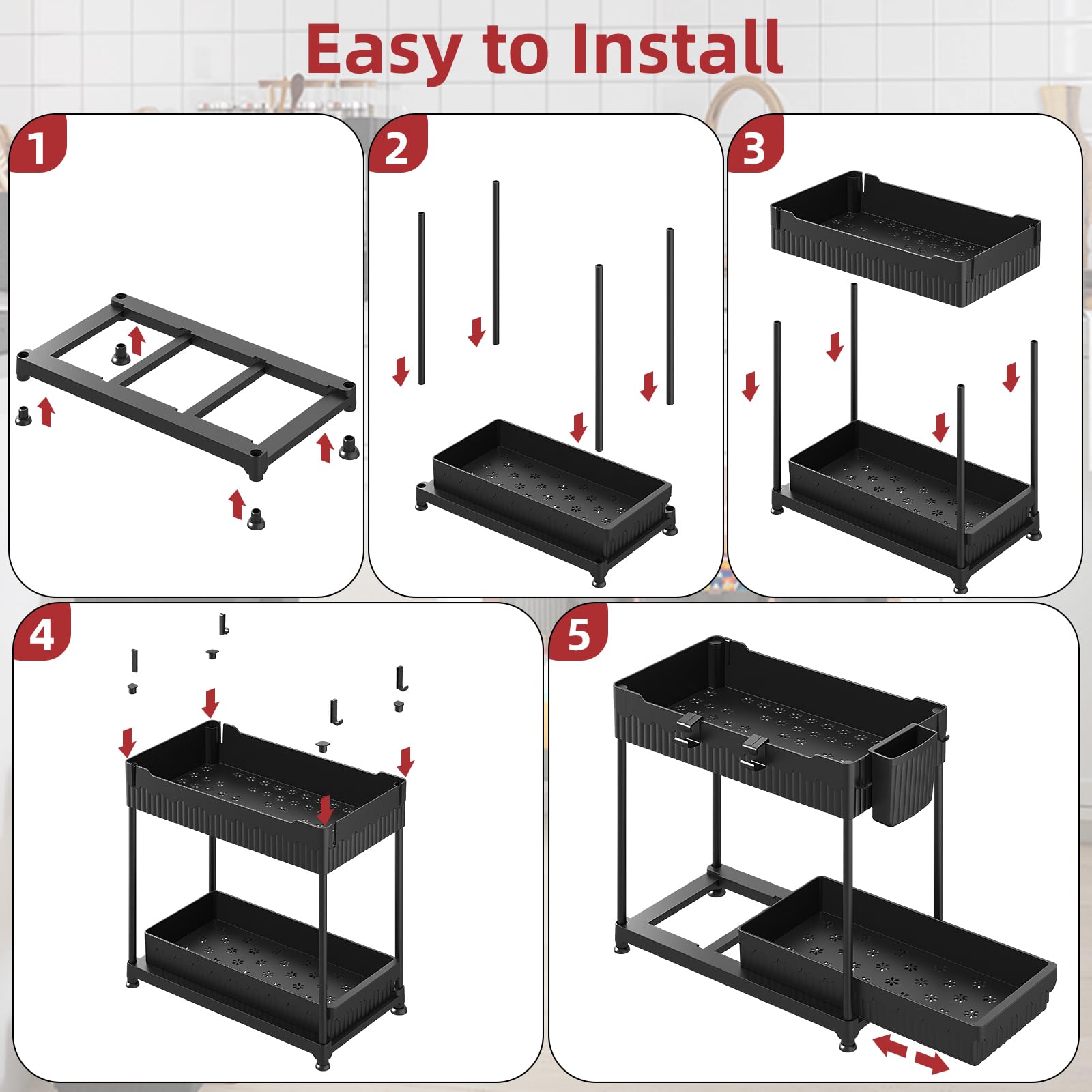 Easy to Install

1

2

3

4

5