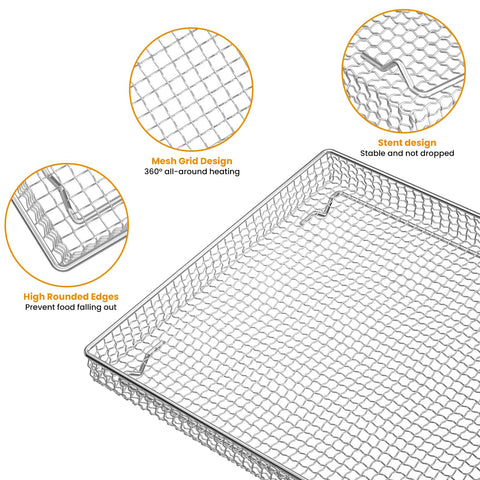 Mesh Grid Design
360° all-around heating

Stent design
Stable and not dropped

High Rounded Edges
Prevent food falling out