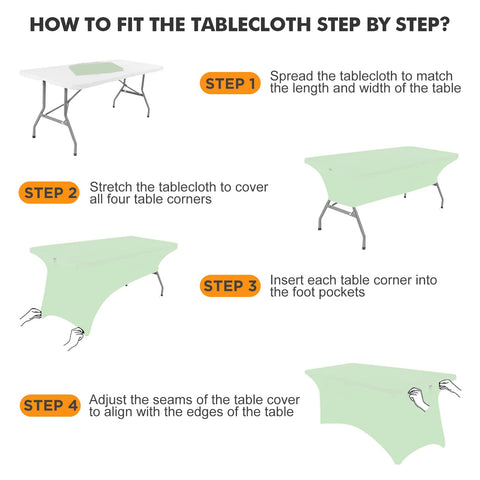 HOW TO FIT THE TABLECLOTH STEP BY STEP?

STEP 1 Spread the tablecloth to match the length and width of the table

STEP 2 Stretch the tablecloth to cover all four table corners

STEP 3 Insert each table corner into the foot pockets

STEP 4 Adjust the seams of the table cover to align with the edges of the table