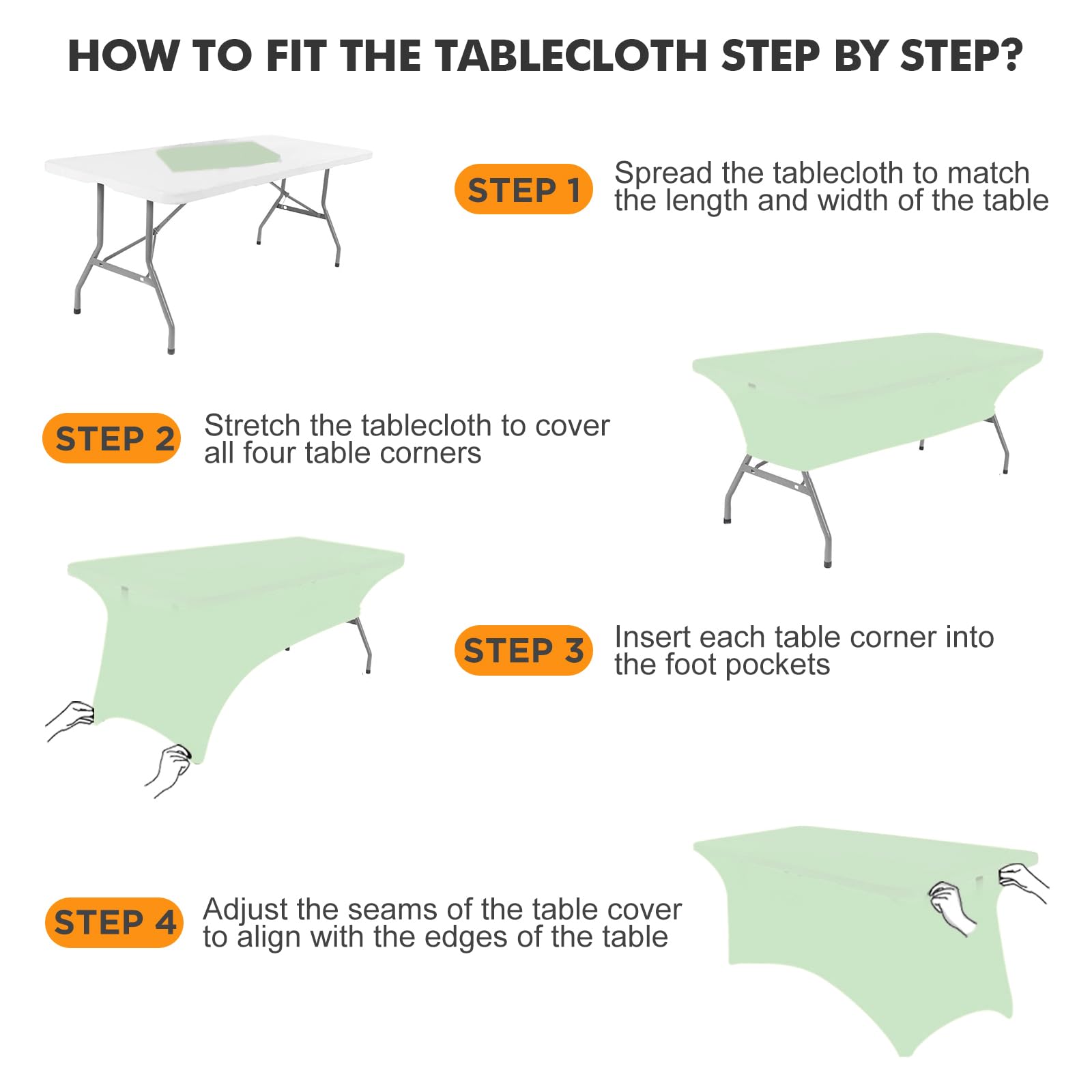 HOW TO FIT THE TABLECLOTH STEP BY STEP?

STEP 1 Spread the tablecloth to match the length and width of the table

STEP 2 Stretch the tablecloth to cover all four table corners

STEP 3 Insert each table corner into the foot pockets

STEP 4 Adjust the seams of the table cover to align with the edges of the table