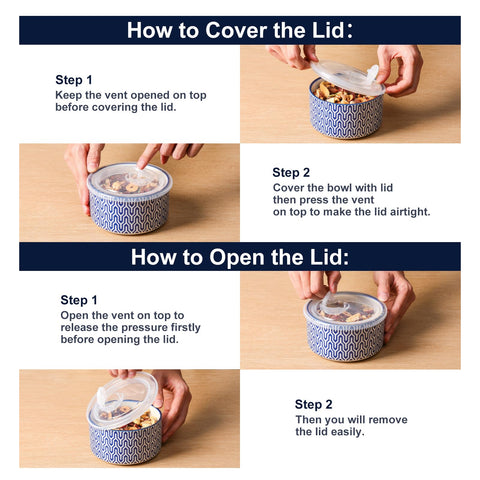 How to Cover the Lid:

Step 1
Keep the vent opened on top before covering the lid.

Step 2
Cover the bowl with lid then press the vent on top to make the lid airtight.

How to Open the Lid:

Step 1
Open the vent on top to release the pressure firstly before opening the lid.

Step 2
Then you will remove the lid easily.