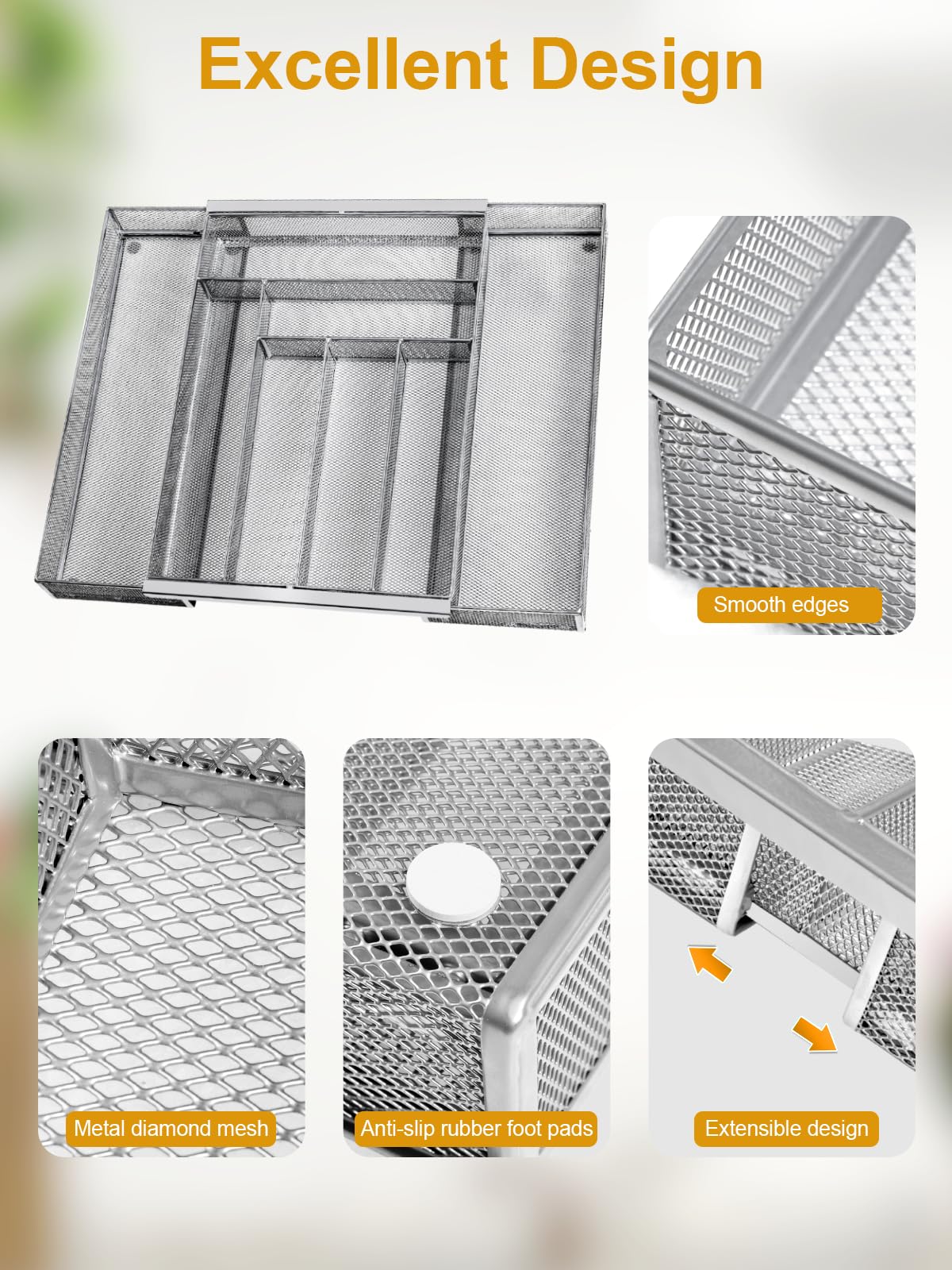 Excellent Design

Smooth edges

Metal diamond mesh

Anti-slip rubber foot pads

Extensible design