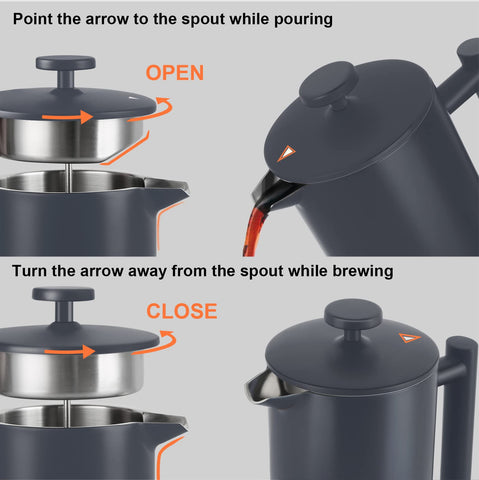 Point the arrow to the spout while pouring

OPEN

Turn the arrow away from the spout while brewing

CLOSE