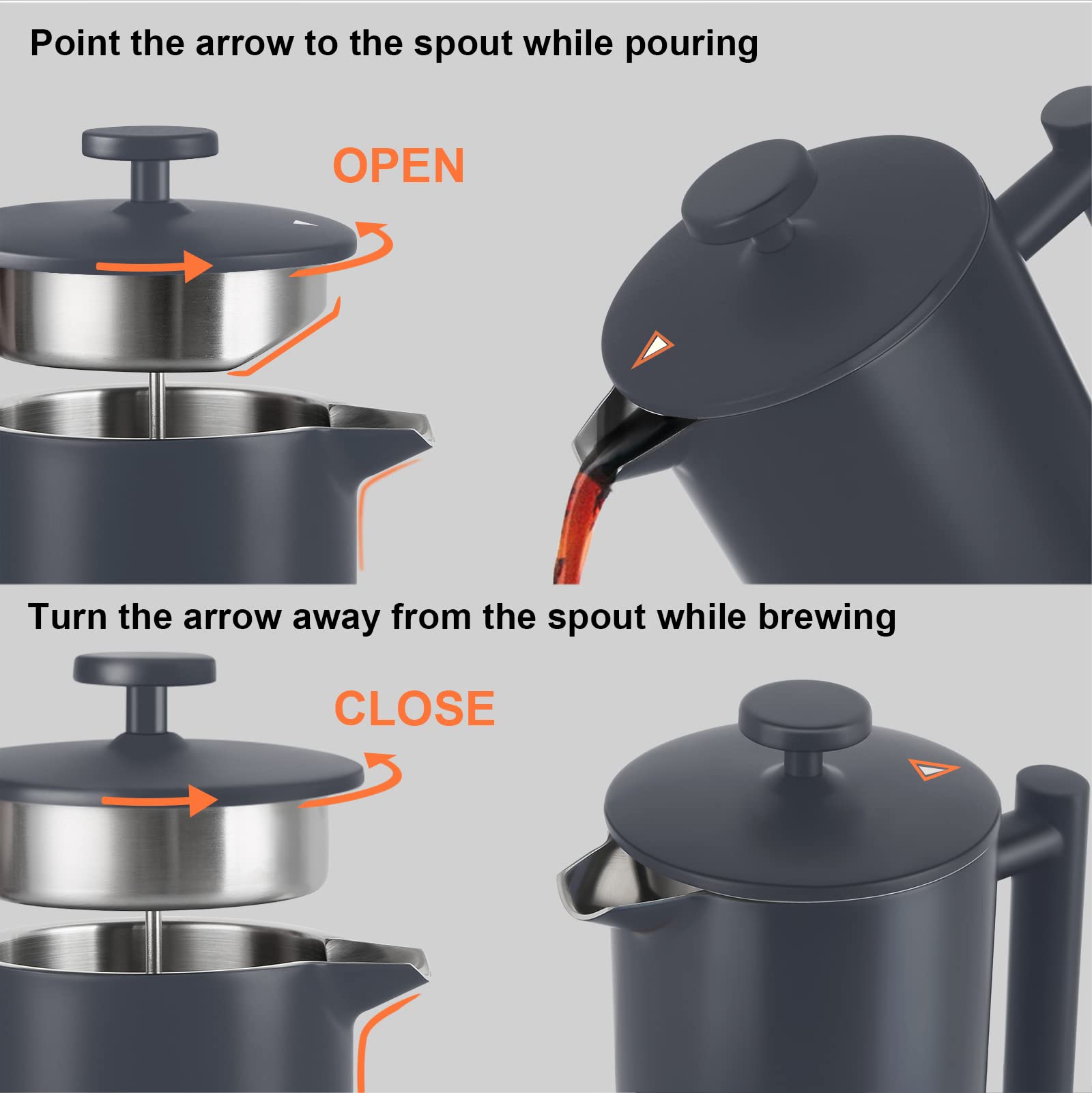 Point the arrow to the spout while pouring

OPEN

Turn the arrow away from the spout while brewing

CLOSE