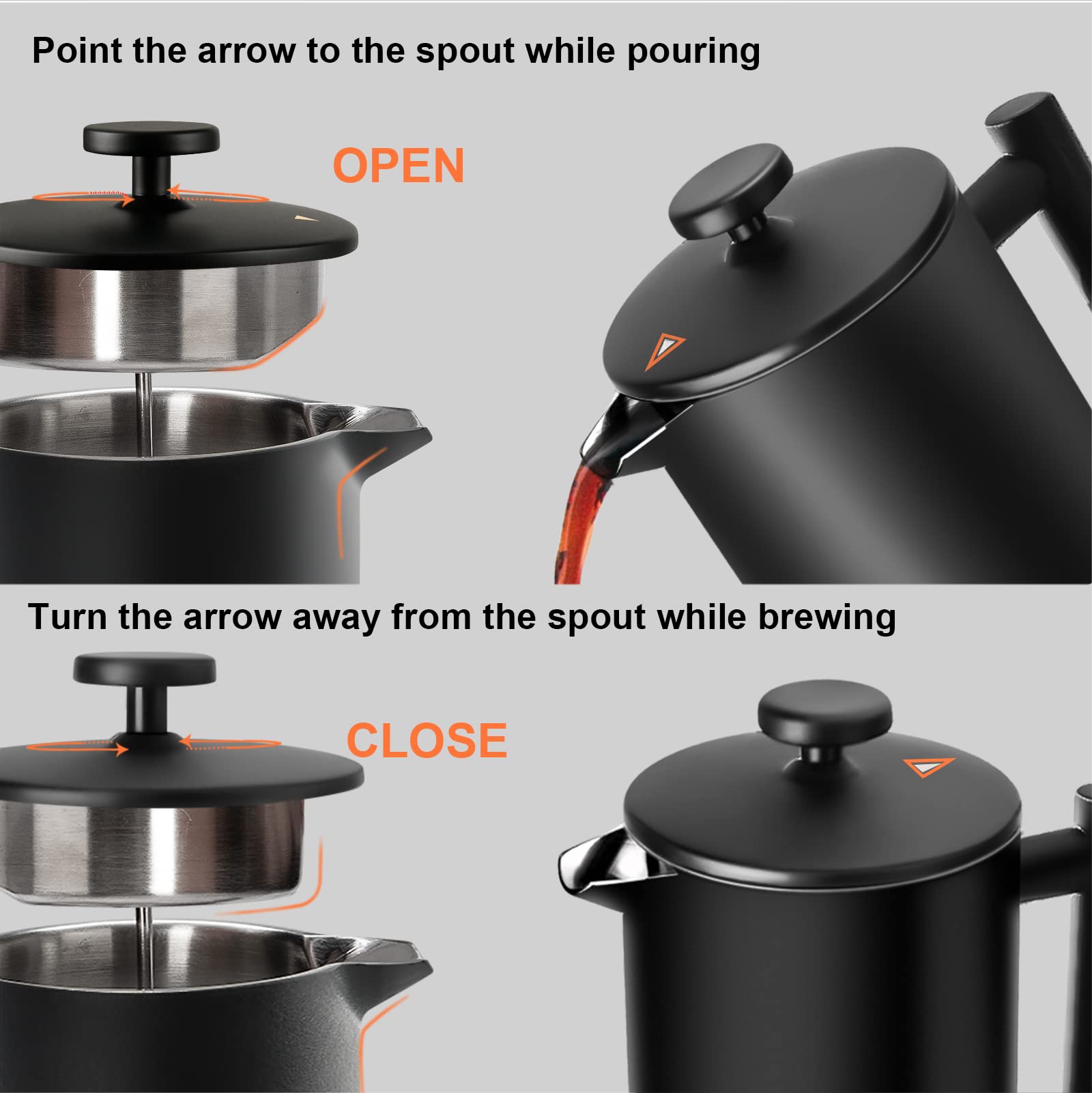 Point the arrow to the spout while pouring

OPEN

Turn the arrow away from the spout while brewing

CLOSE