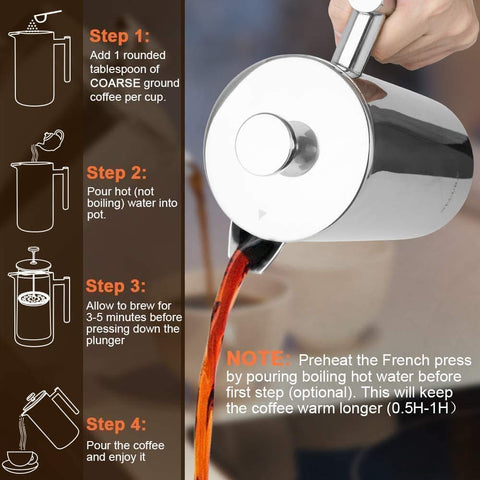 Step 1:
Add 1 rounded tablespoon of COARSE ground coffee per cup.

Step 2:
Pour hot (not boiling) water into pot.

Step 3:
Allow to brew for 3-5 minutes before pressing down the plunger

Step 4:
Pour the coffee and enjoy it

NOTE: Preheat the French press by pouring boiling hot water before first step (optional). This will keep the coffee warm longer (0.5H-1H）