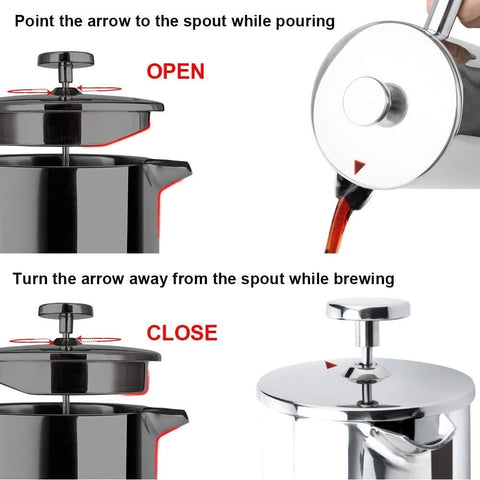 Point the arrow to the spout while pouring

OPEN

Turn the arrow away from the spout while brewing

CLOSE