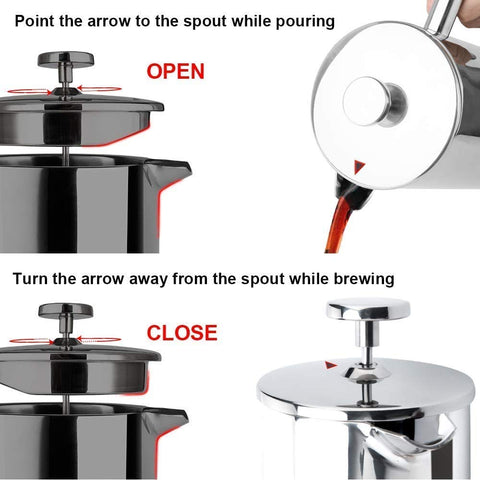 Point the arrow to the spout while pouring

OPEN

Turn the arrow away from the spout while brewing

CLOSE