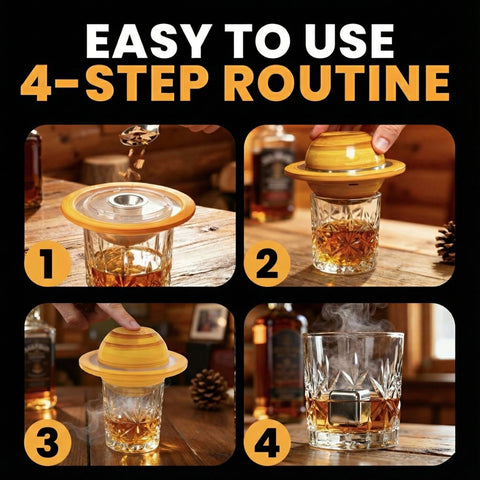 EASY TO USE
4-STEP ROUTINE

1

2

3

4