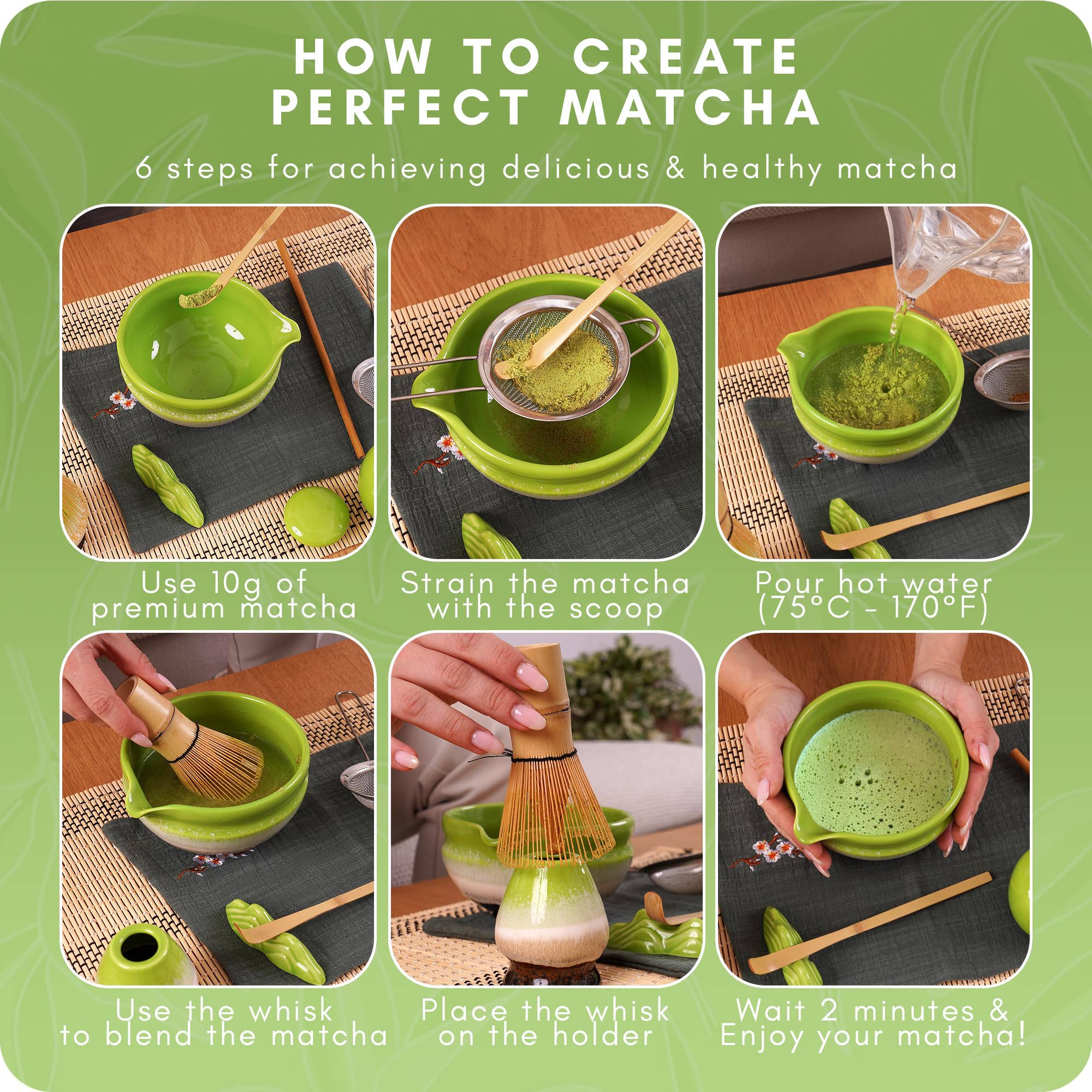 HOW TO CREATE PERFECT MATCHA

6 steps for achieving delicious & healthy matcha

Use 10g of premium matcha

Strain the matcha with the scoop

Pour hot water (75°C - 170°F)

Use the whisk to blend the matcha

Place the whisk on the holder

Wait 2 minutes & Enjoy your matcha!