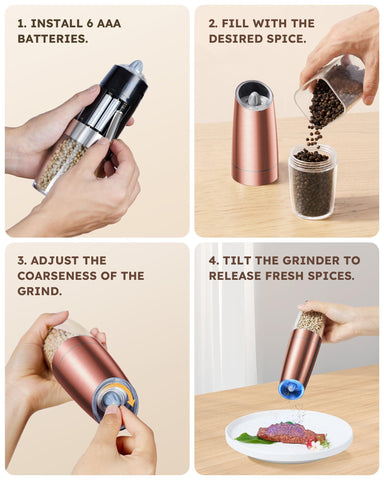 1. INSTALL 6 AAA BATTERIES.

2. FILL WITH THE DESIRED SPICE.

3. ADJUST THE COARSENESS OF THE GRIND.

4. TILT THE GRINDER TO RELEASE FRESH SPICES.