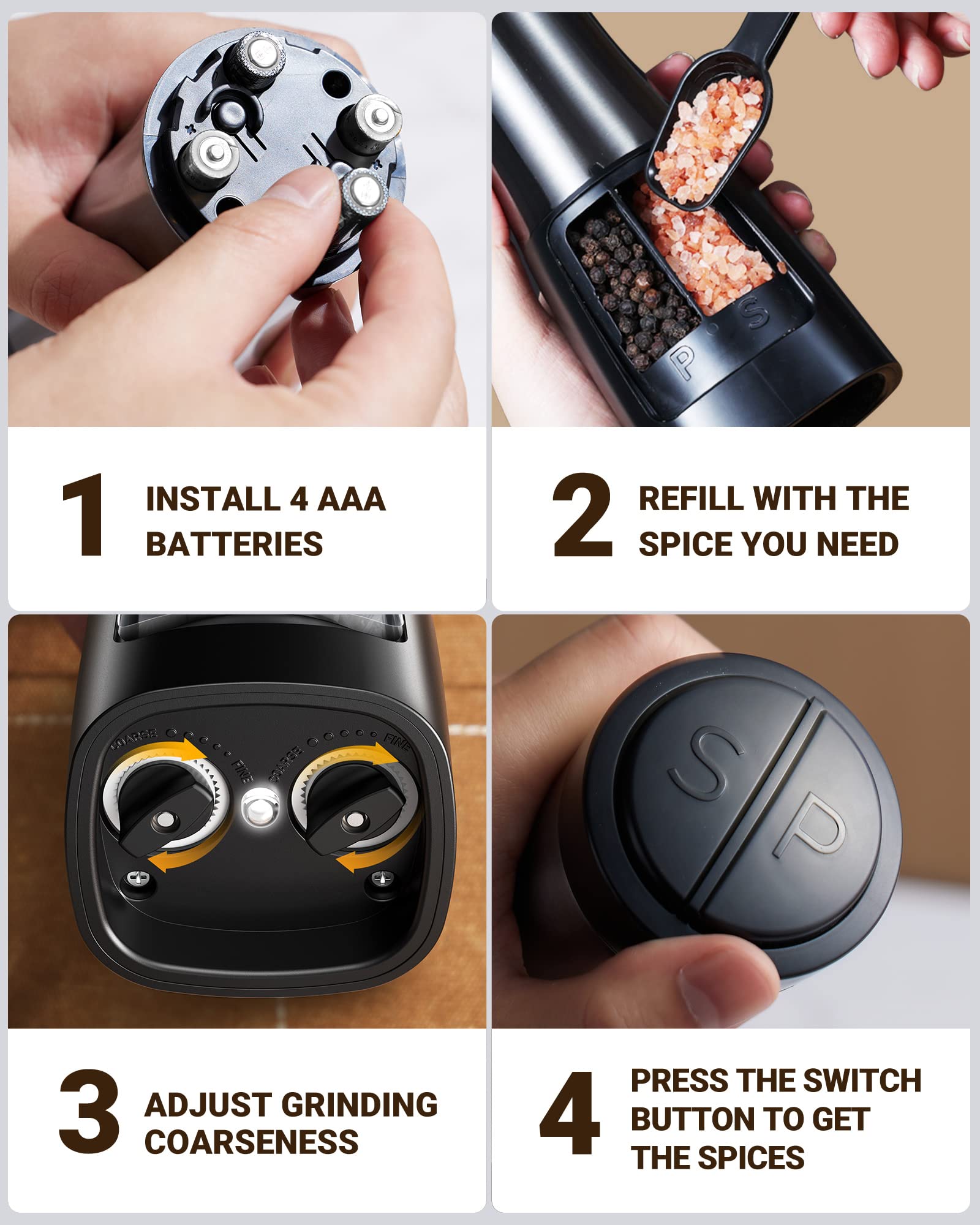 P S

1 INSTALL 4 AAA BATTERIES

2 REFILL WITH THE SPICE YOU NEED

COARSE FINE COARSE FINE

S P

3 ADJUST GRINDING COARSENESS

4 PRESS THE SWITCH BUTTON TO GET THE SPICES