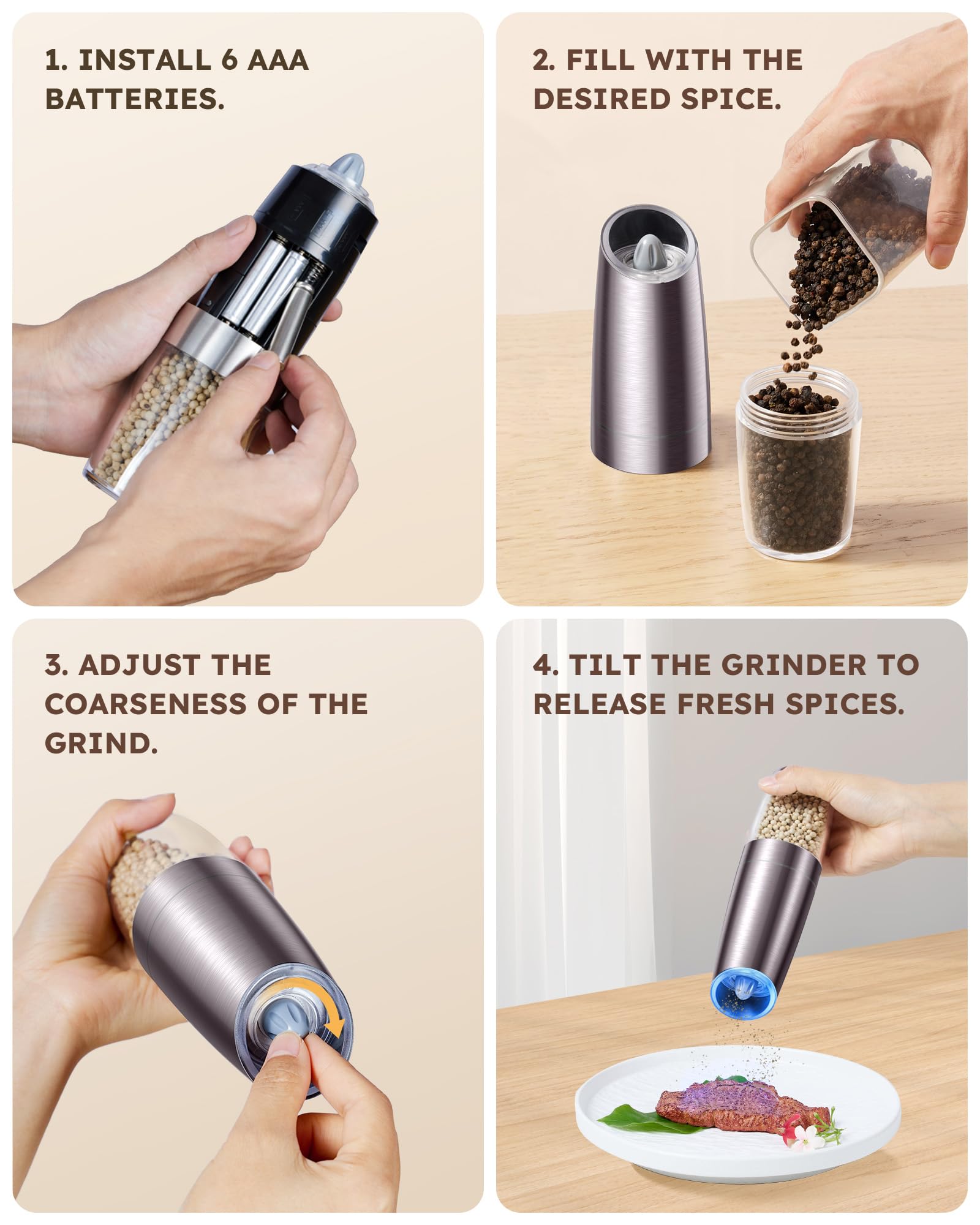 1. INSTALL 6 AAA BATTERIES.

2. FILL WITH THE DESIRED SPICE.

3. ADJUST THE COARSENESS OF THE GRIND.

4. TILT THE GRINDER TO RELEASE FRESH SPICES.