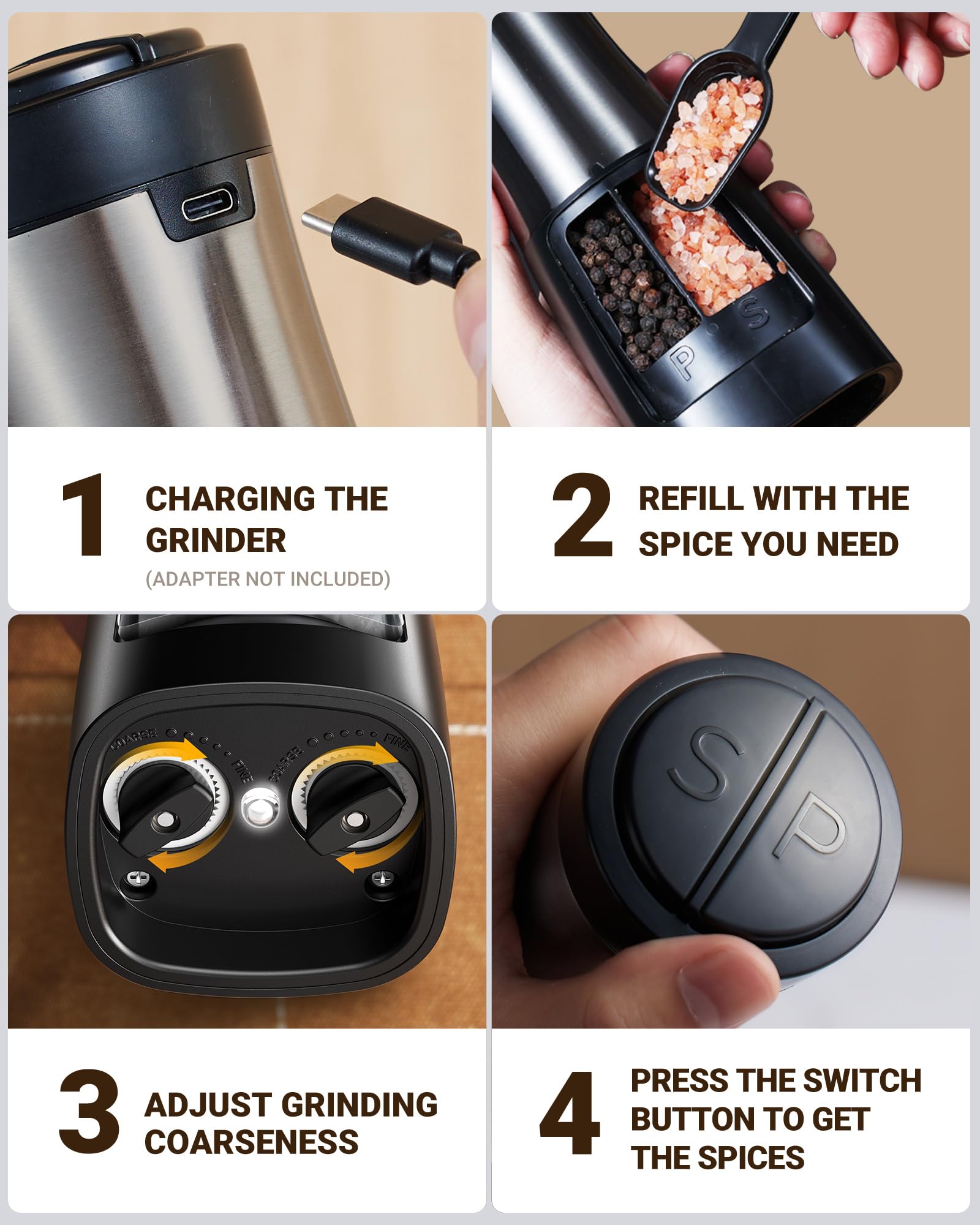 P S

1 CHARGING THE GRINDER
(ADAPTER NOT INCLUDED)

2 REFILL WITH THE SPICE YOU NEED

COARSE FINE COARSE FINE

S P

3 ADJUST GRINDING COARSENESS

4 PRESS THE SWITCH BUTTON TO GET THE SPICES